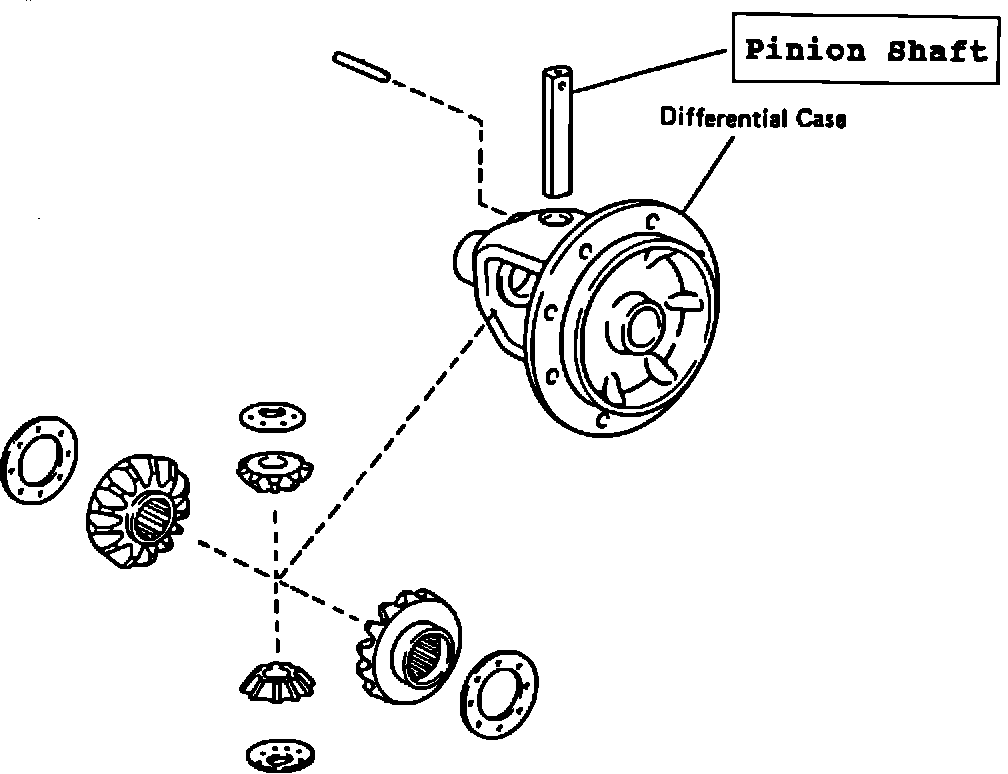 Pinion Shaft

Differential Case