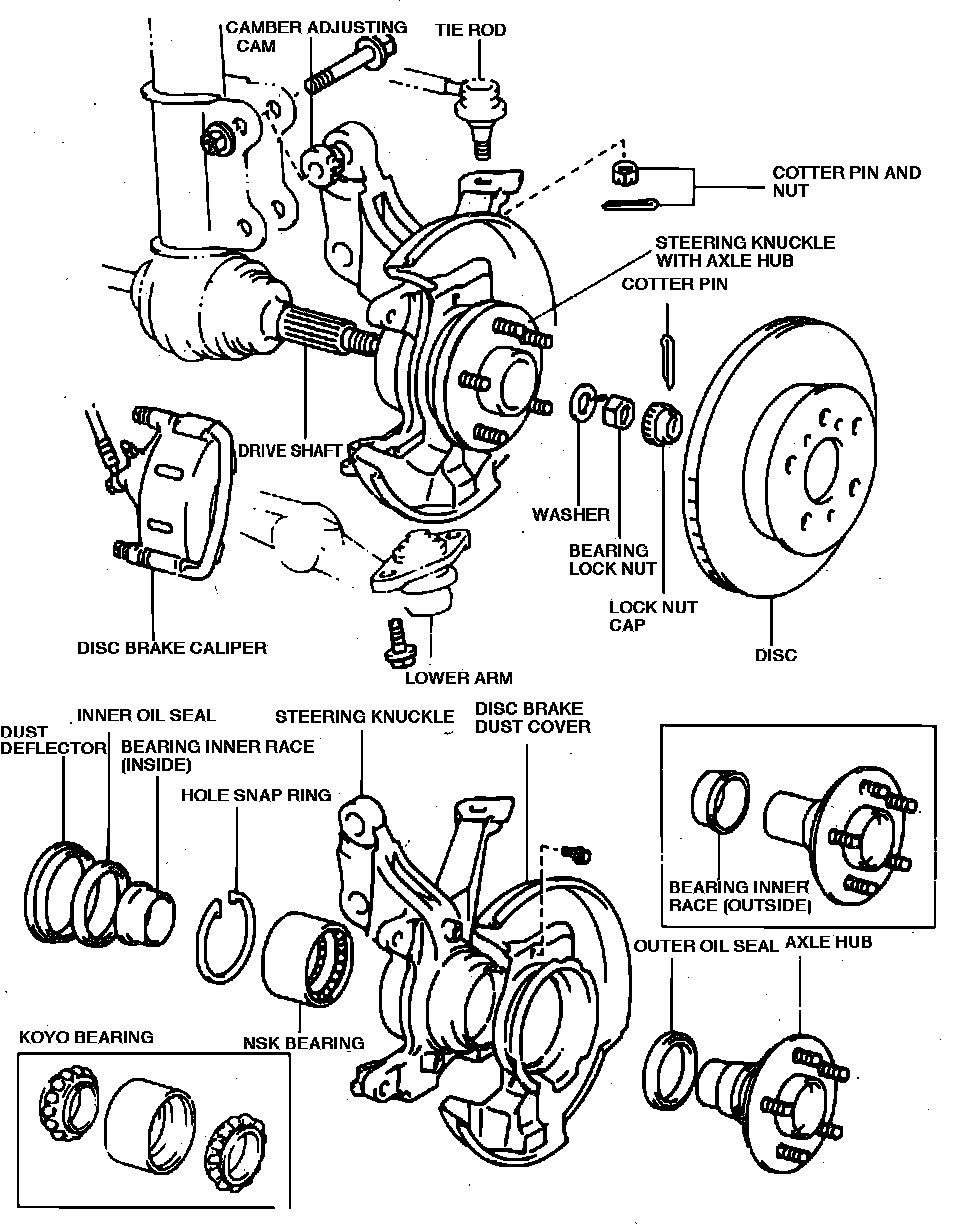 CAMBER ADJUSTING CAM
TIE ROD
COTTER PIN AND NUT
STEERING KNUCKLE WITH AXLE HUB
COTTER PIN
DRIVE SHAFT
WASHER
BEARING LOCK NUT
LOCK NUT CAP
DISC
DISC BRAKE CALIPER
LOWER ARM
DUST DEFLECTOR
INNER OIL SEAL
BEARING INNER RACE (INSIDE)
HOLE SNAP RING
STEERING KNUCKLE
DISC BRAKE DUST COVER
BEARING INNER RACE (OUTSIDE)
OUTER OIL SEAL
AXLE HUB
KOYO BEARING
NSK BEARING