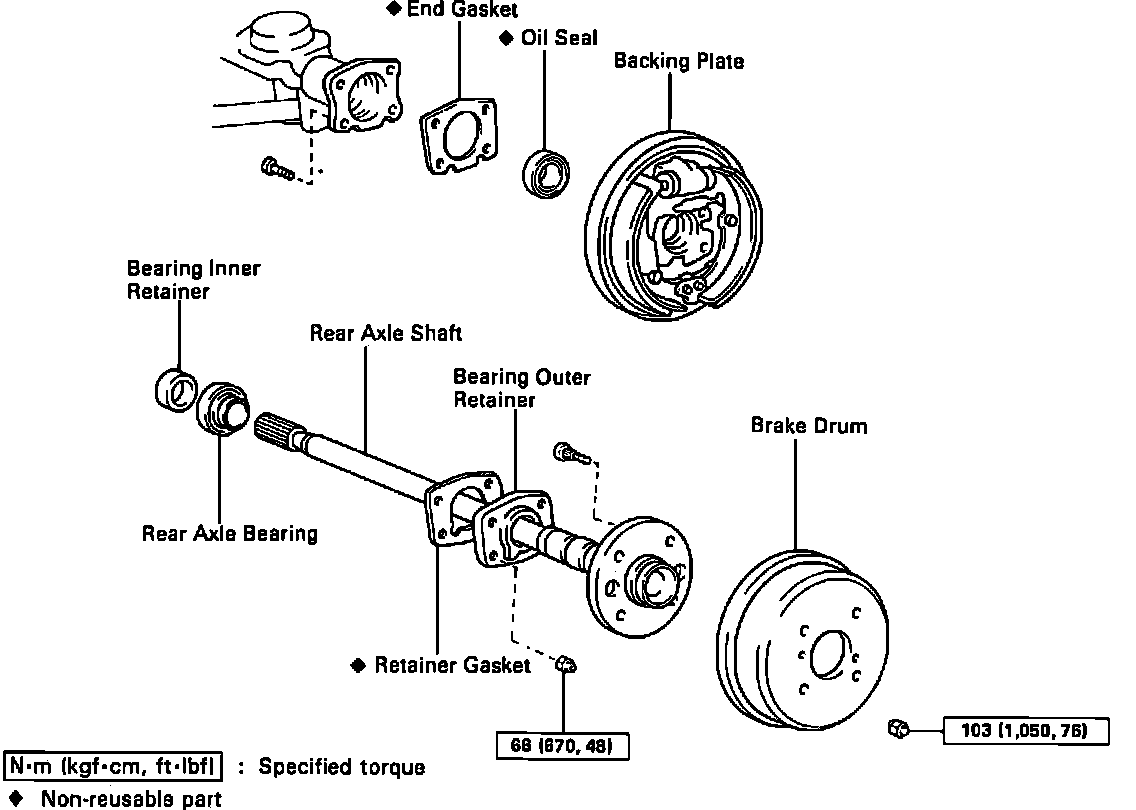 ◆ End Gasket

◆ Oil Seal

Backing Plate

Bearing Inner Retainer

Rear Axle Shaft

Bearing Outer Retainer

Brake Drum

Rear Axle Bearing

◆ Retainer Gasket

68 (670, 48)

103 (1,050, 76)

N·m (kgf·cm, ft·lbf) : Specified torque

◆ Non-reusable part