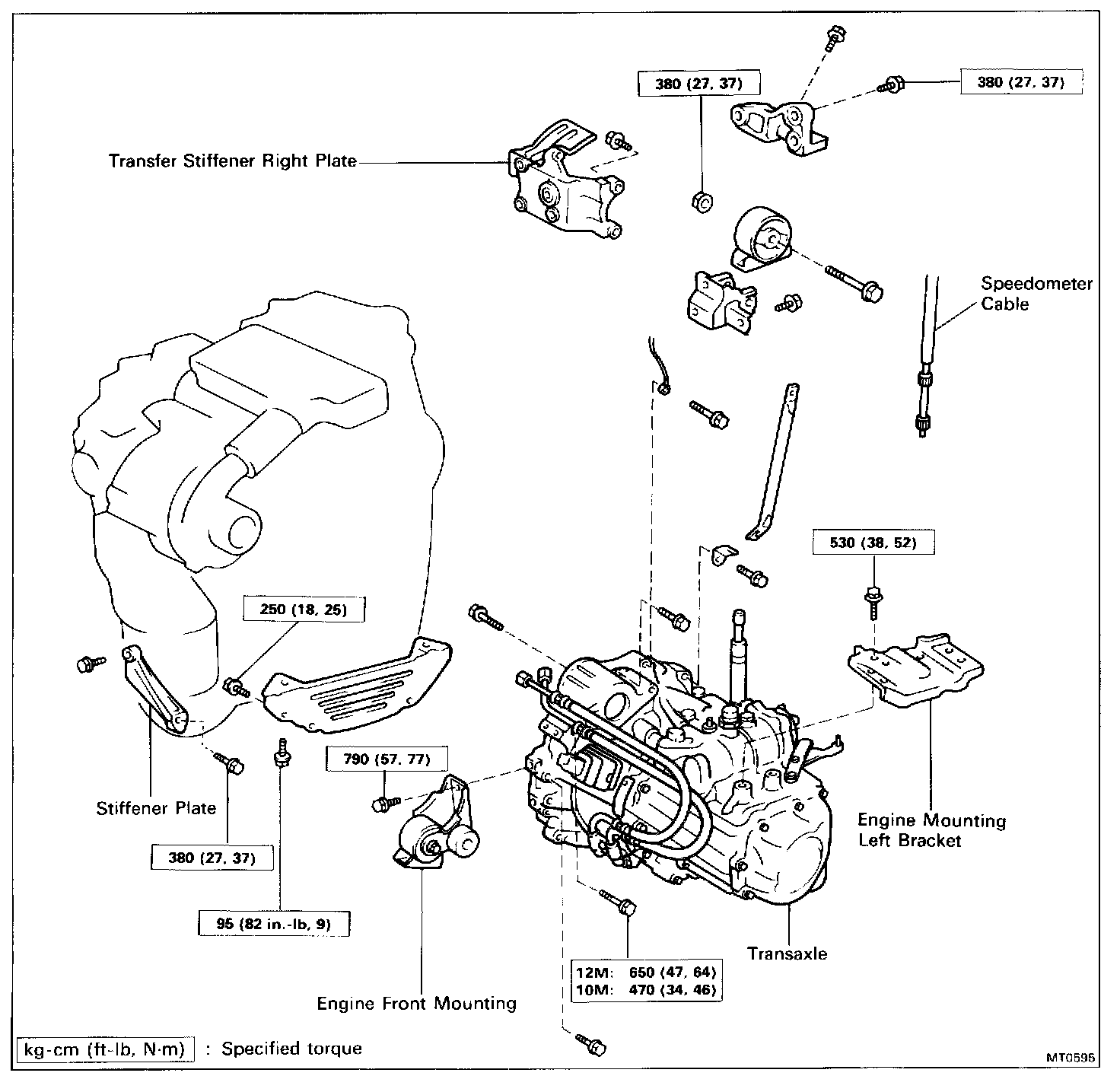 380 (27, 37)

380 (27, 37)

Transfer Stiffener Right Plate

Speedometer Cable

530 (38, 52)

250 (18, 25)

790 (57, 77)

Stiffener Plate

380 (27, 37)

95 (82 in.-lb, 9)

Engine Mounting Left Bracket

Transaxle

12M: 650 (47, 64)
10M: 470 (34, 46)

Engine Front Mounting

kg-cm (ft-lb, N·m) : Specified torque

MT0595