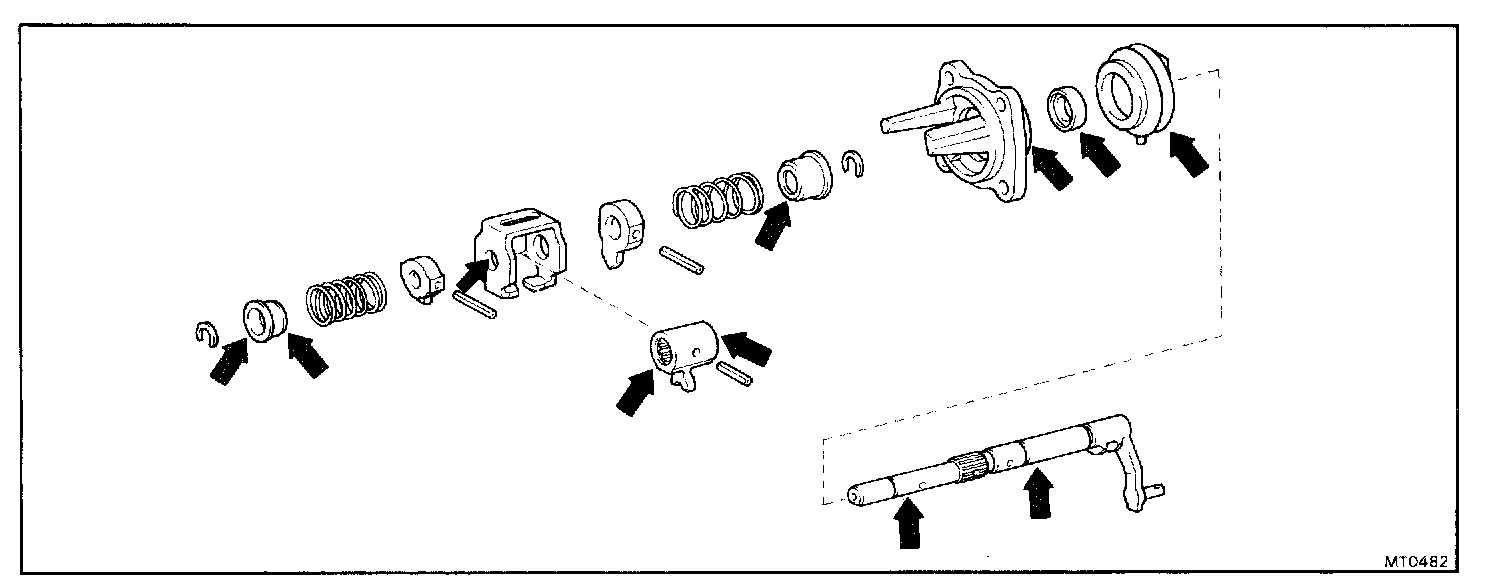 MT0482