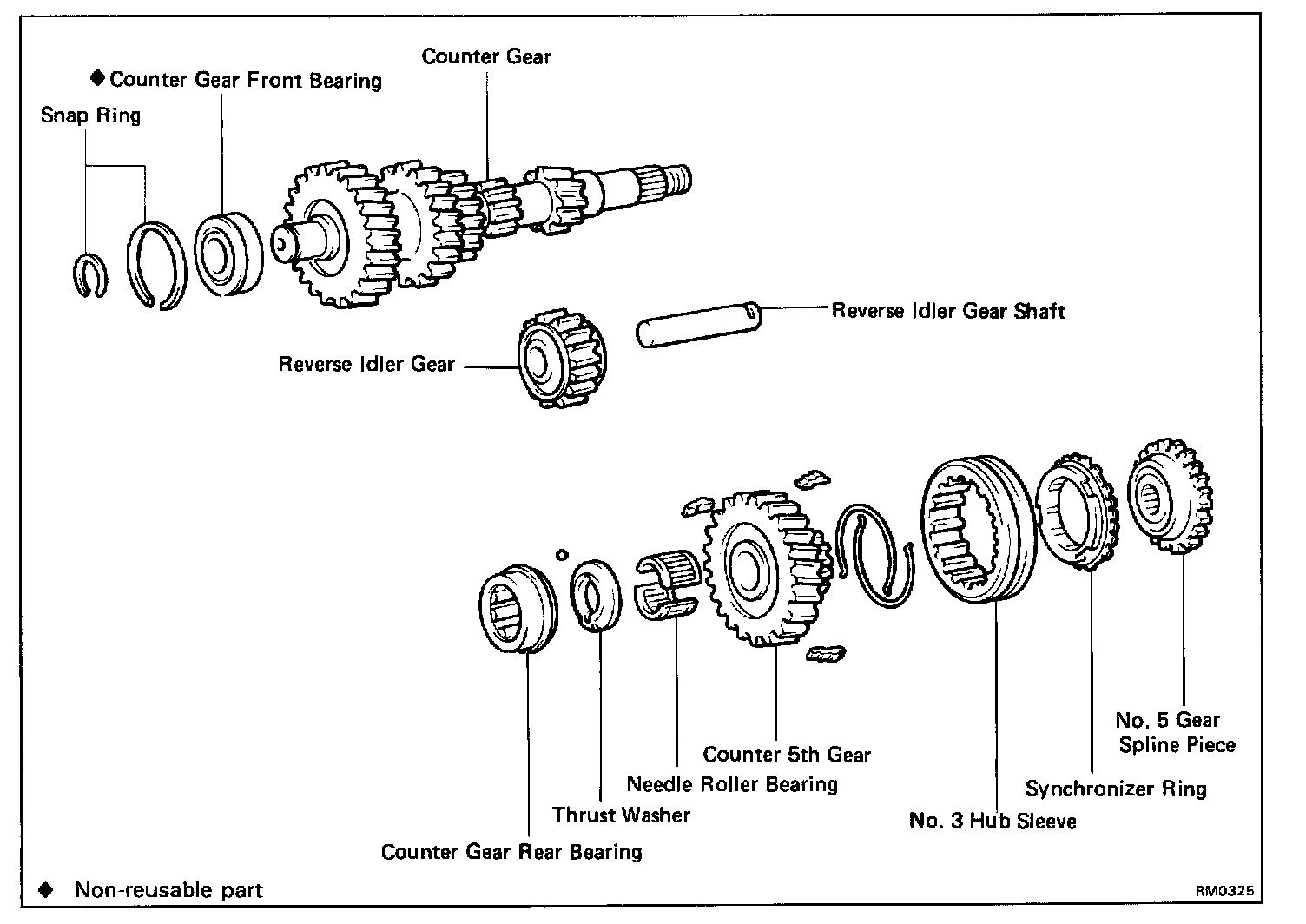 Counter Gear
◆ Counter Gear Front Bearing
Snap Ring
Reverse Idler Gear Shaft
Reverse Idler Gear
No. 5 Gear Spline Piece
Counter 5th Gear
Needle Roller Bearing
Synchronizer Ring
Thrust Washer
No. 3 Hub Sleeve
Counter Gear Rear Bearing
◆ Non-reusable part
RM0325