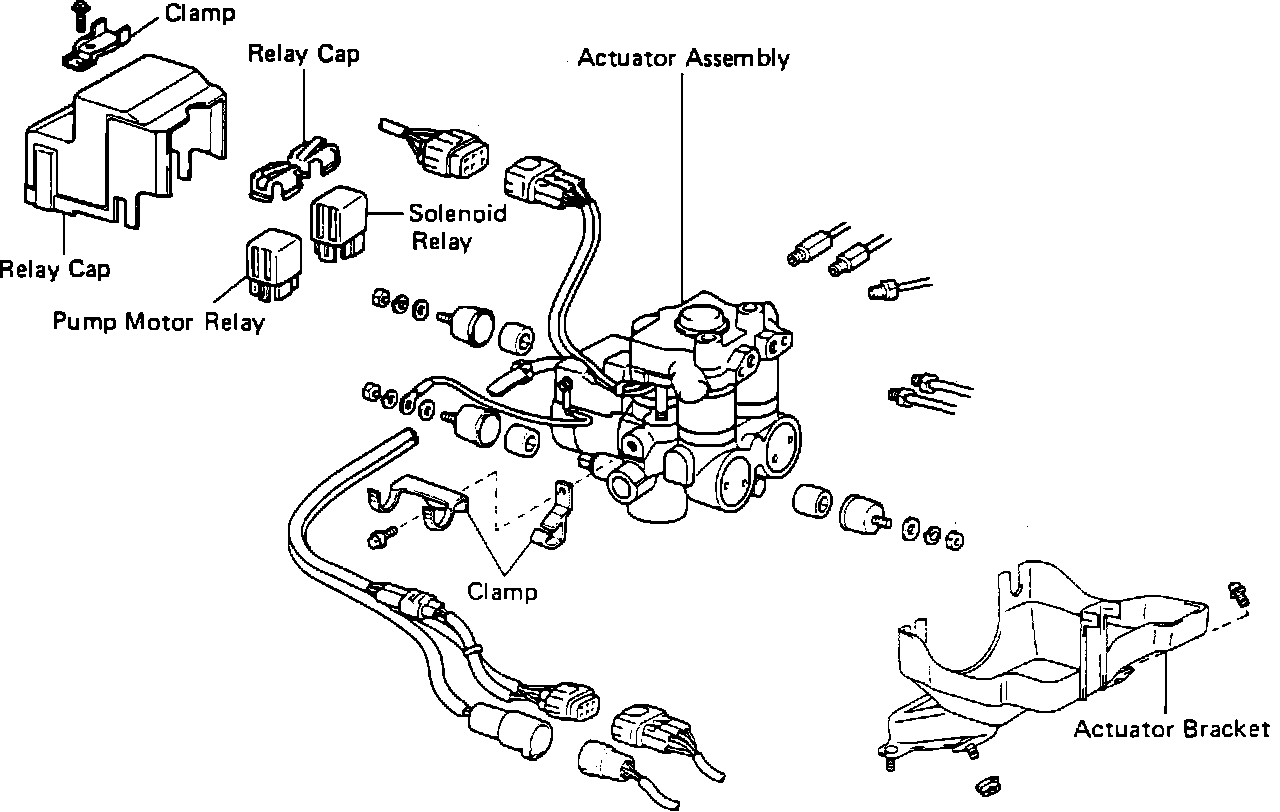 Clamp

Relay Cap

Actuator Assembly

Solenoid Relay

Relay Cap

Pump Motor Relay

Clamp

Actuator Bracket