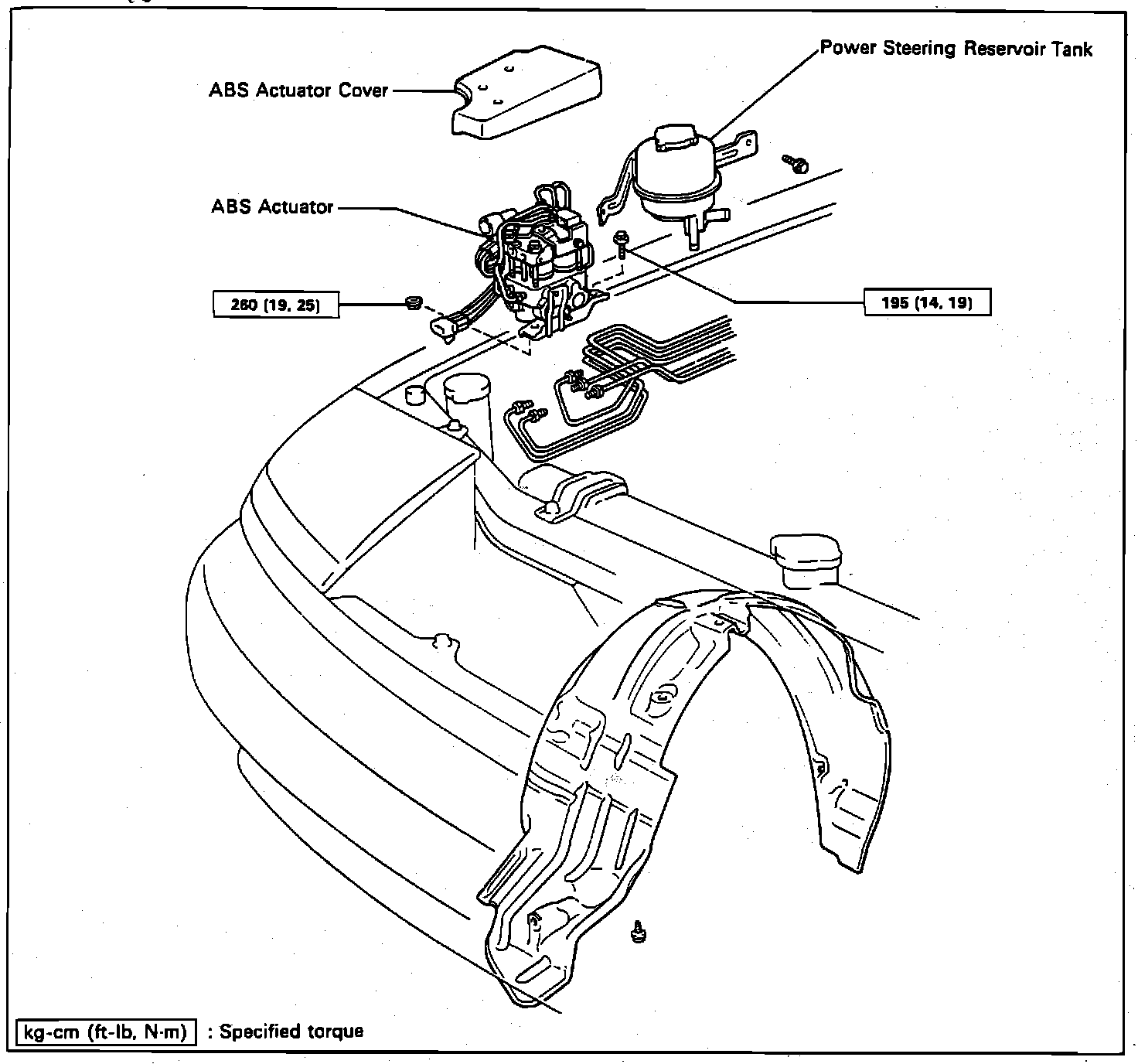 ABS Actuator Cover

Power Steering Reservoir Tank

ABS Actuator

260 (19, 25)

195 (14, 19)

kg-cm (ft-lb, N·m) : Specified torque