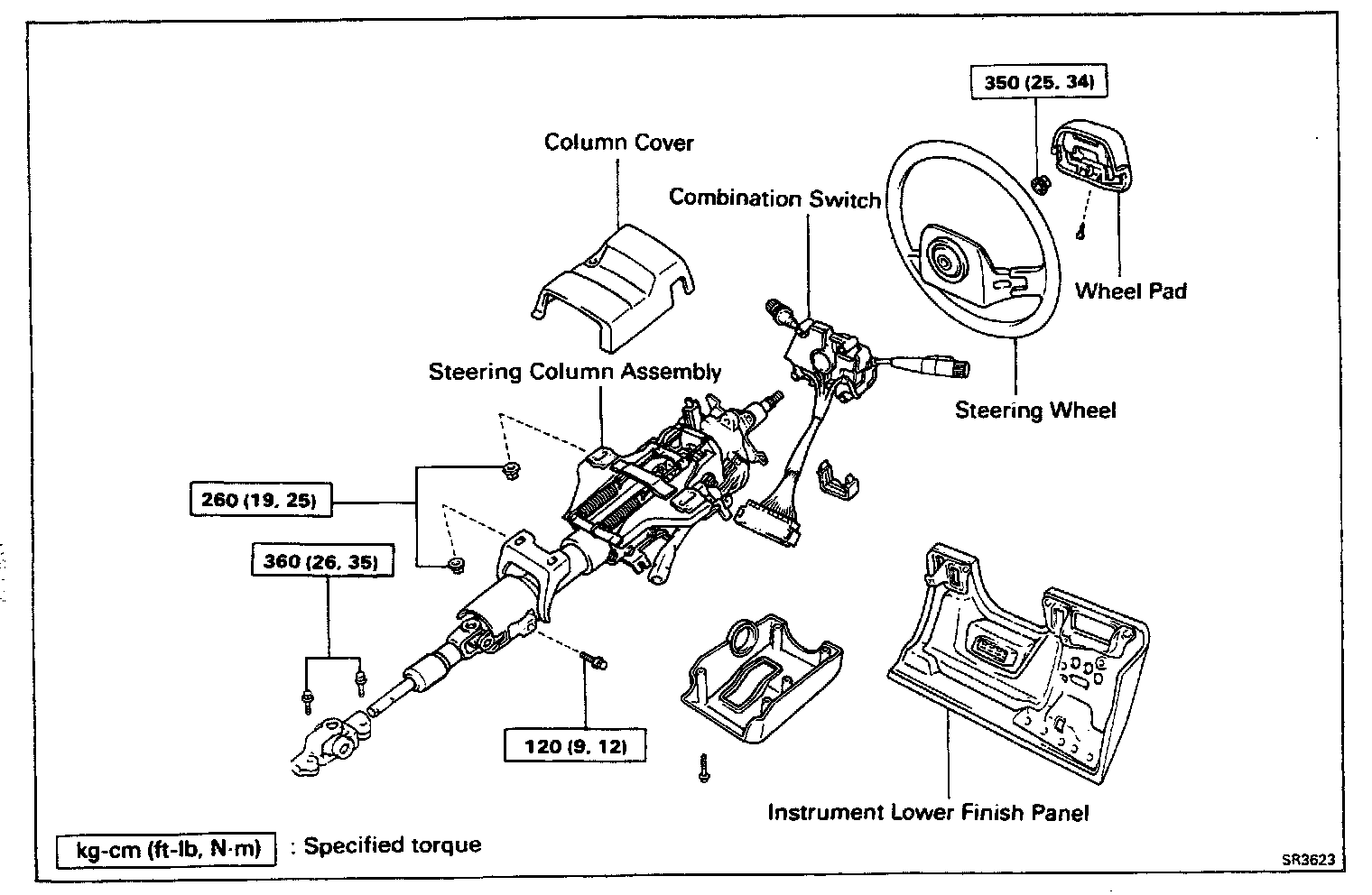 350 (25, 34)

Column Cover

Combination Switch

Wheel Pad

Steering Column Assembly

Steering Wheel

260 (19, 25)

360 (26, 35)

120 (9, 12)

Instrument Lower Finish Panel

kg-cm (ft-lb, N·m) : Specified torque

SR3623