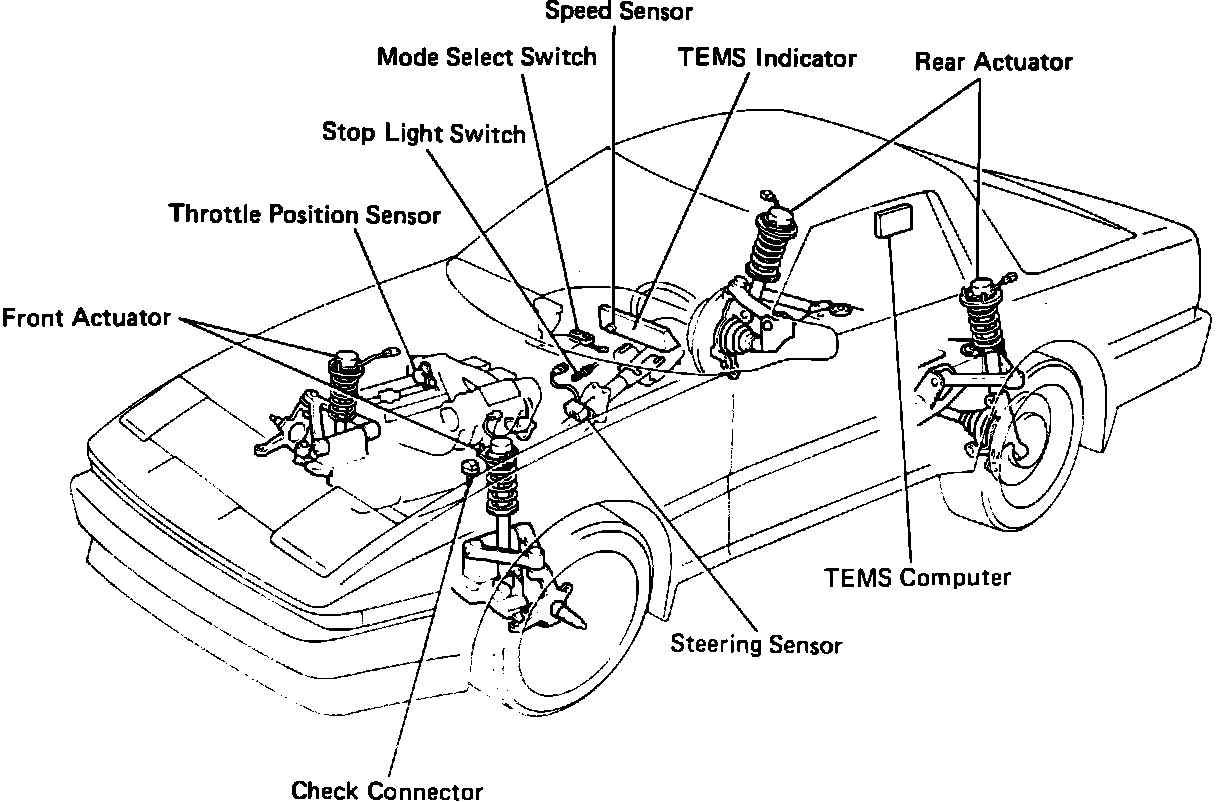 Speed Sensor
Mode Select Switch
TEMS Indicator
Rear Actuator
Stop Light Switch
Throttle Position Sensor
Front Actuator
TEMS Computer
Steering Sensor
Check Connector