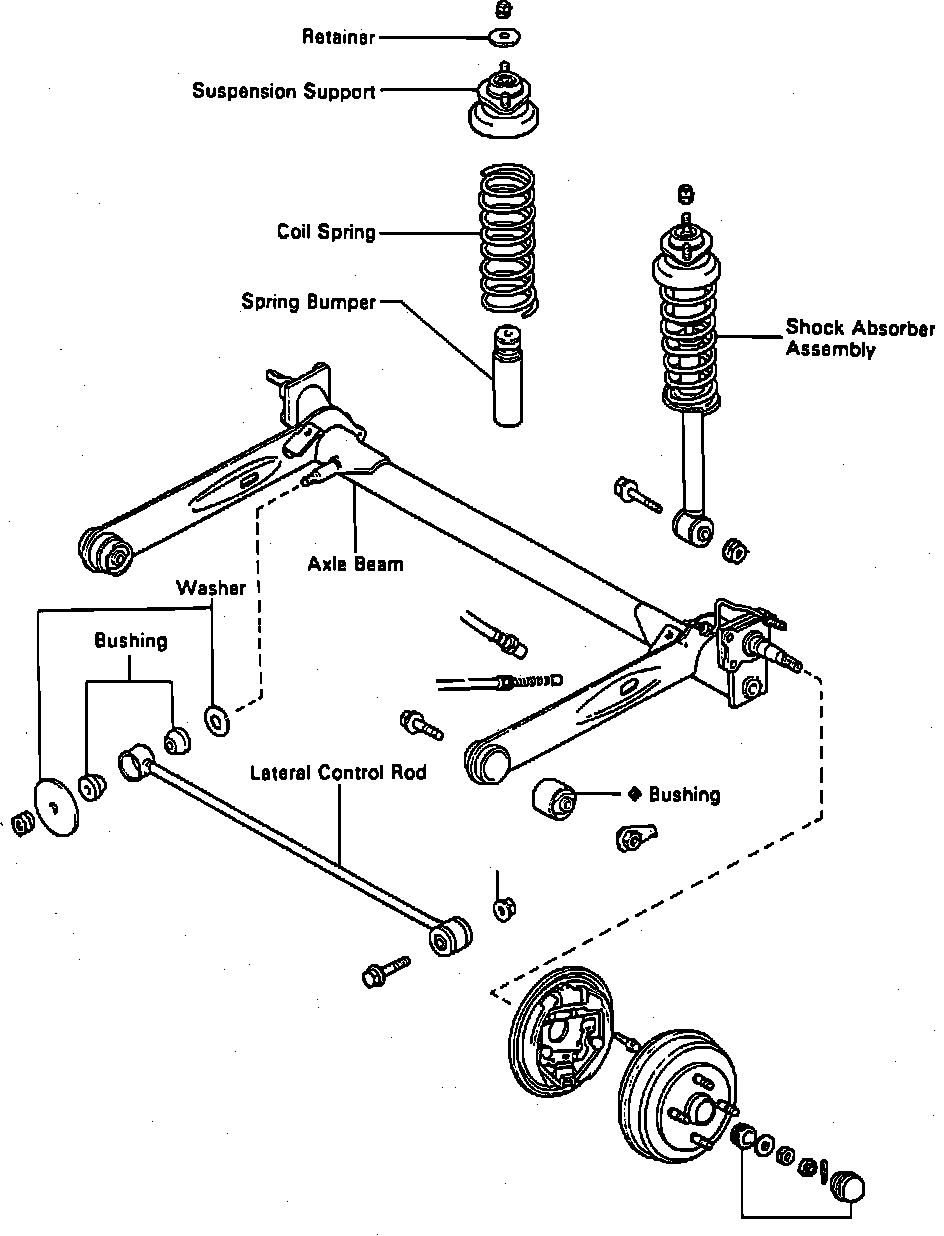 Retainer
Suspension Support
Coil Spring
Spring Bumper
Shock Absorber Assembly
Axle Beam
Washer
Bushing
Lateral Control Rod
◆ Bushing