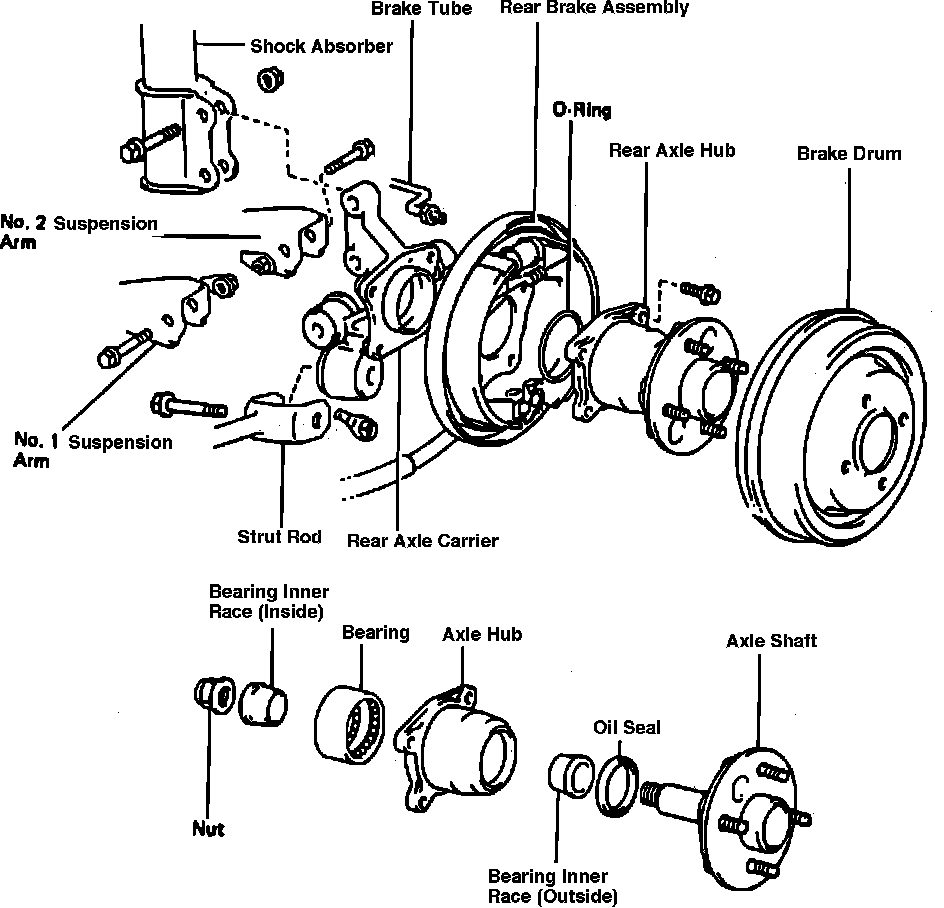 Brake Tube
Rear Brake Assembly
Shock Absorber
O-Ring
Rear Axle Hub
Brake Drum
No. 2 Suspension Arm
No. 1 Suspension Arm
Strut Rod
Rear Axle Carrier
Bearing Inner Race (Inside)
Bearing
Axle Hub
Axle Shaft
Oil Seal
Nut
Bearing Inner Race (Outside)