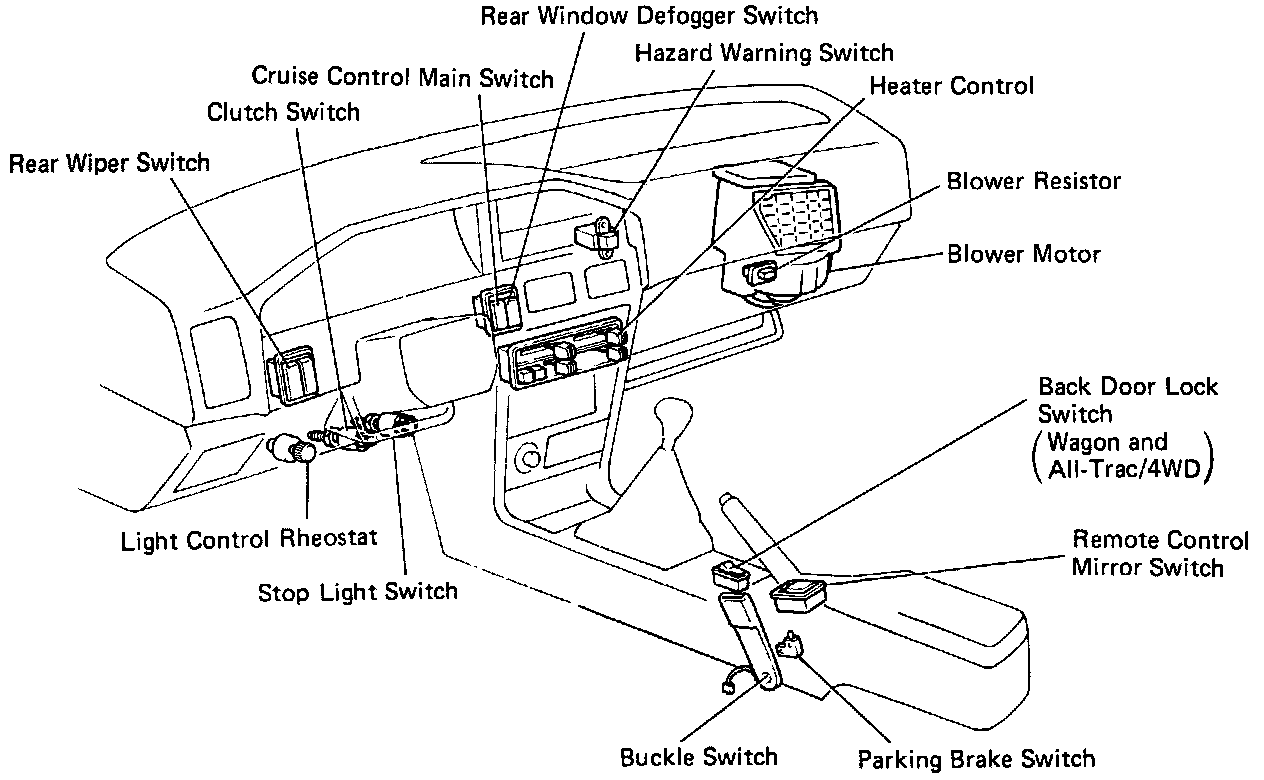 Rear Window Defogger Switch
Hazard Warning Switch
Cruise Control Main Switch
Heater Control
Clutch Switch
Rear Wiper Switch
Blower Resistor
Blower Motor
Back Door Lock Switch
(Wagon and All-Trac/4WD)
Light Control Rheostat
Remote Control Mirror Switch
Stop Light Switch
Buckle Switch
Parking Brake Switch