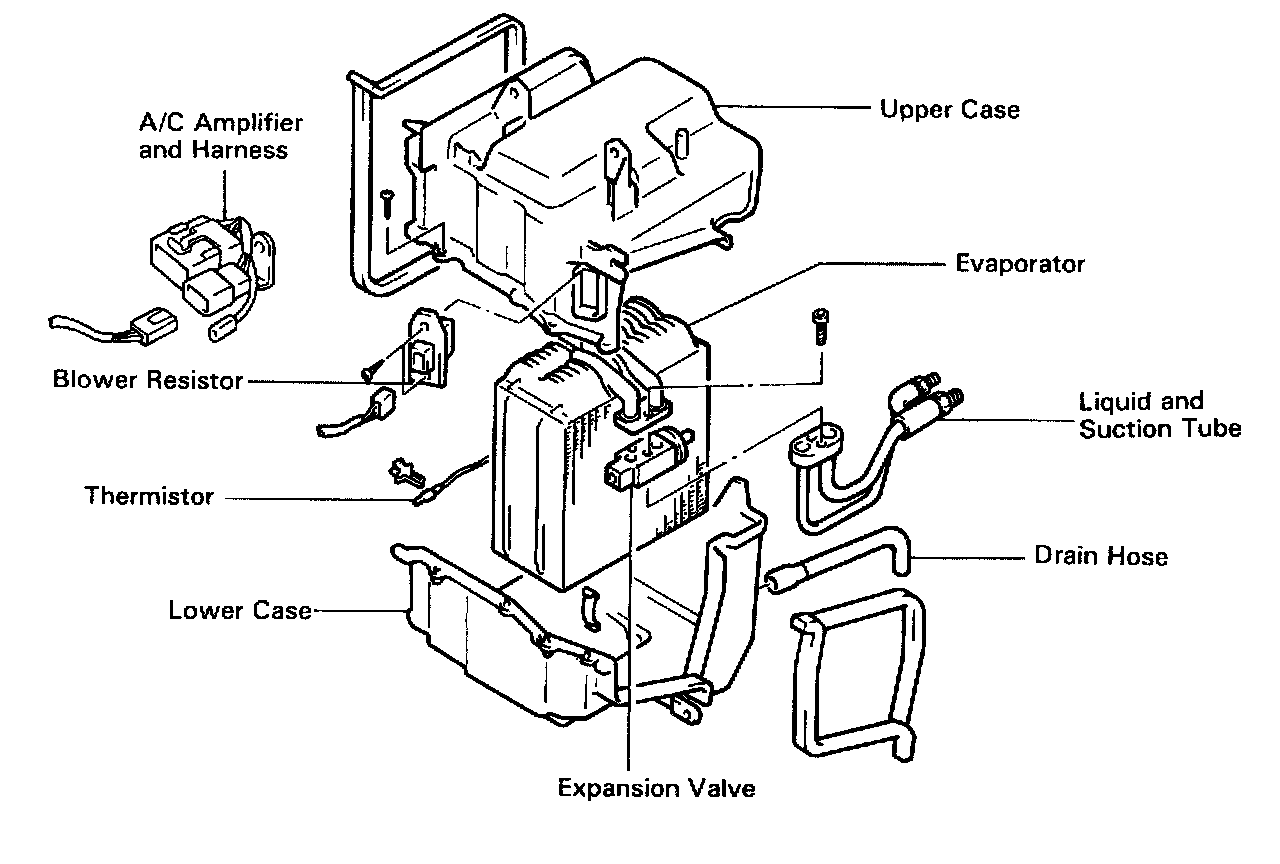 A/C Amplifier and Harness

Upper Case

Evaporator

Blower Resistor

Liquid and Suction Tube

Thermistor

Drain Hose

Lower Case

Expansion Valve