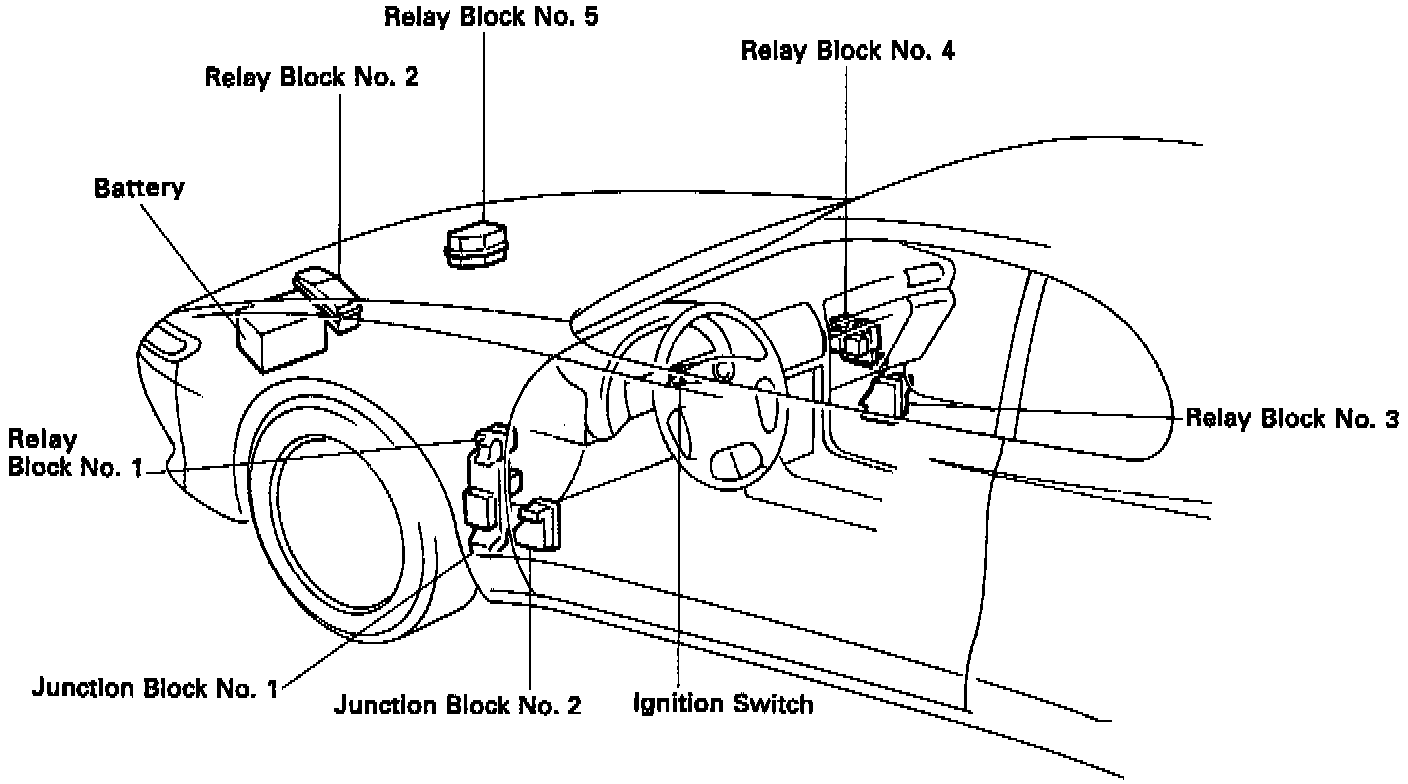 Relay Block No. 5

Relay Block No. 2

Relay Block No. 4

Battery

Relay Block No. 1

Relay Block No. 3

Junction Block No. 1

Junction Block No. 2

Ignition Switch