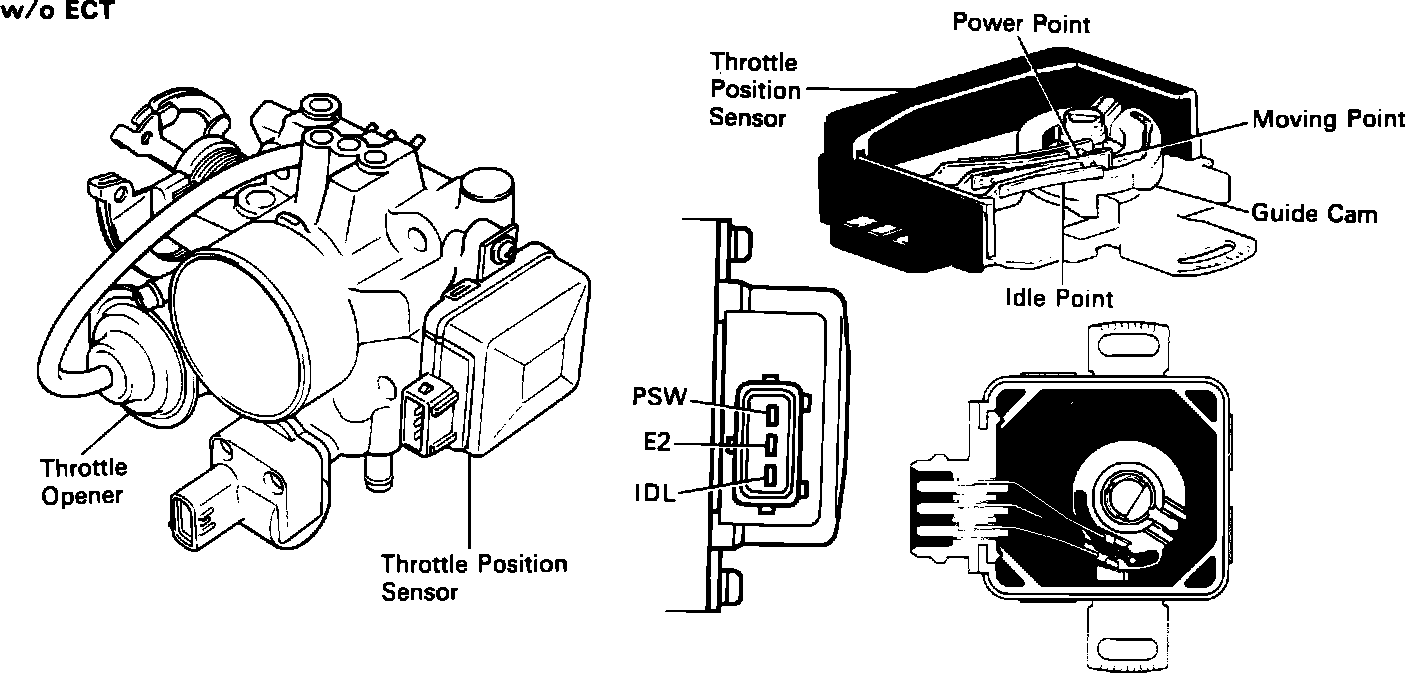 w/o ECT

Throttle Opener

Throttle Position Sensor

PSW
E2
IDL

Throttle Position Sensor

Power Point

Moving Point

Guide Cam

Idle Point