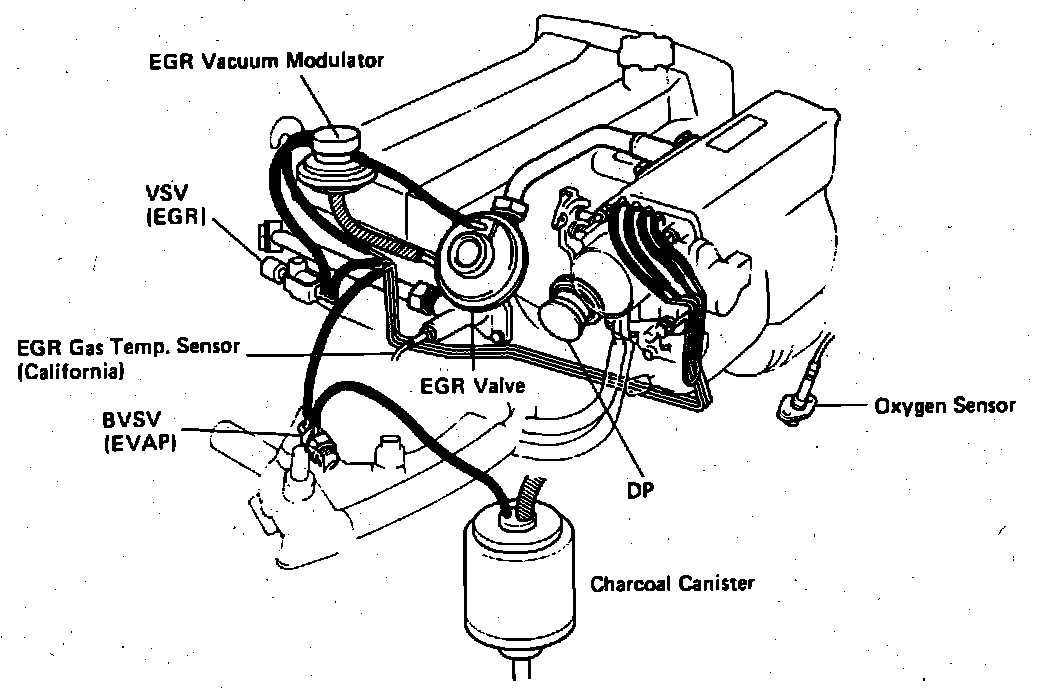 EGR Vacuum Modulator

VSV
(EGR)

EGR Gas Temp. Sensor
(California)

EGR Valve

BVSV
(EVAP)

Oxygen Sensor

DP

Charcoal Canister