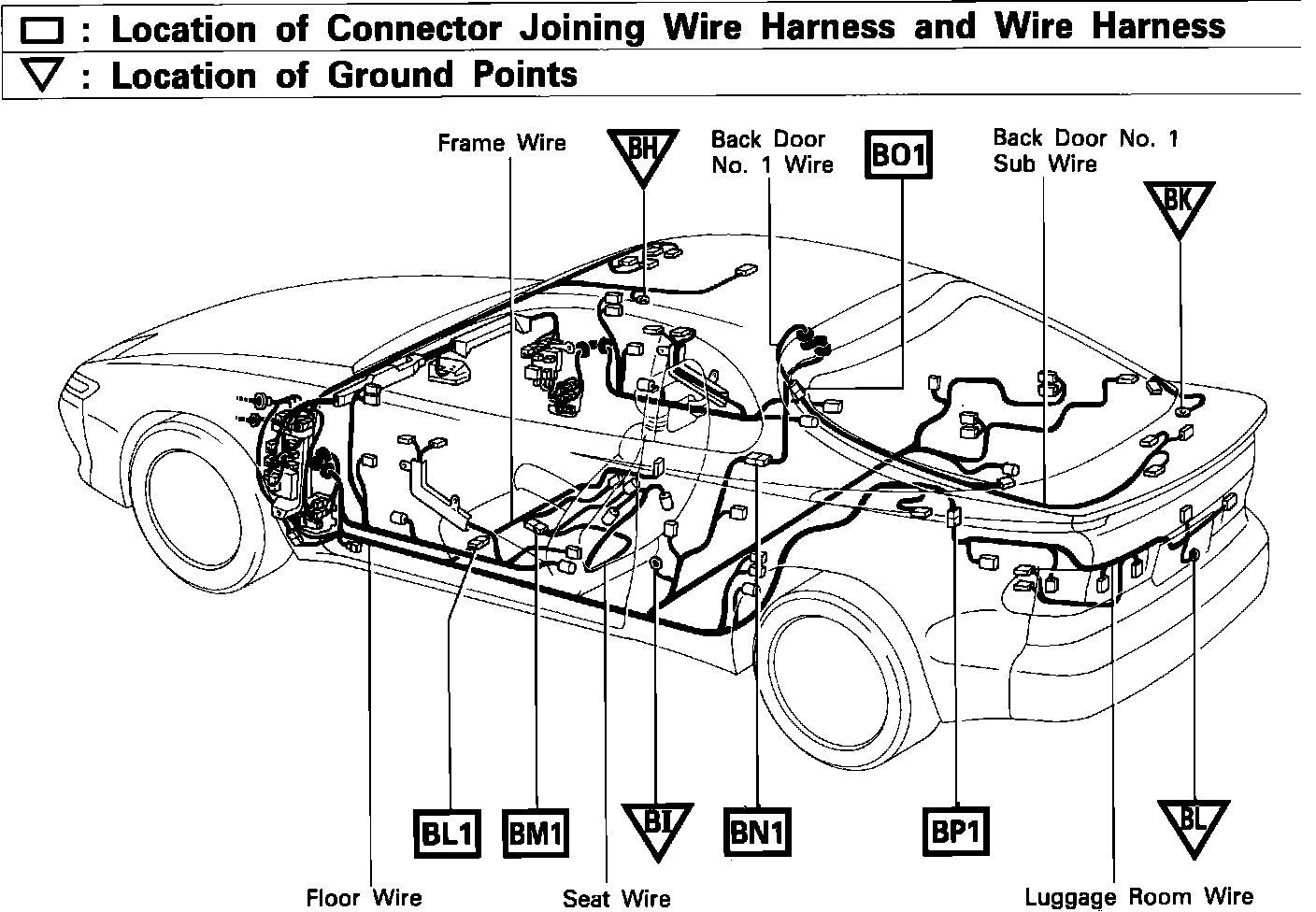 □ : Location of Connector Joining Wire Harness and Wire Harness
▽ : Location of Ground Points

Frame Wire

BH

Back Door No. 1 Wire

BO1

Back Door No. 1 Sub Wire

BK

BL1

BM1

BI

BN1

BP1

BL

Floor Wire

Seat Wire

Luggage Room Wire