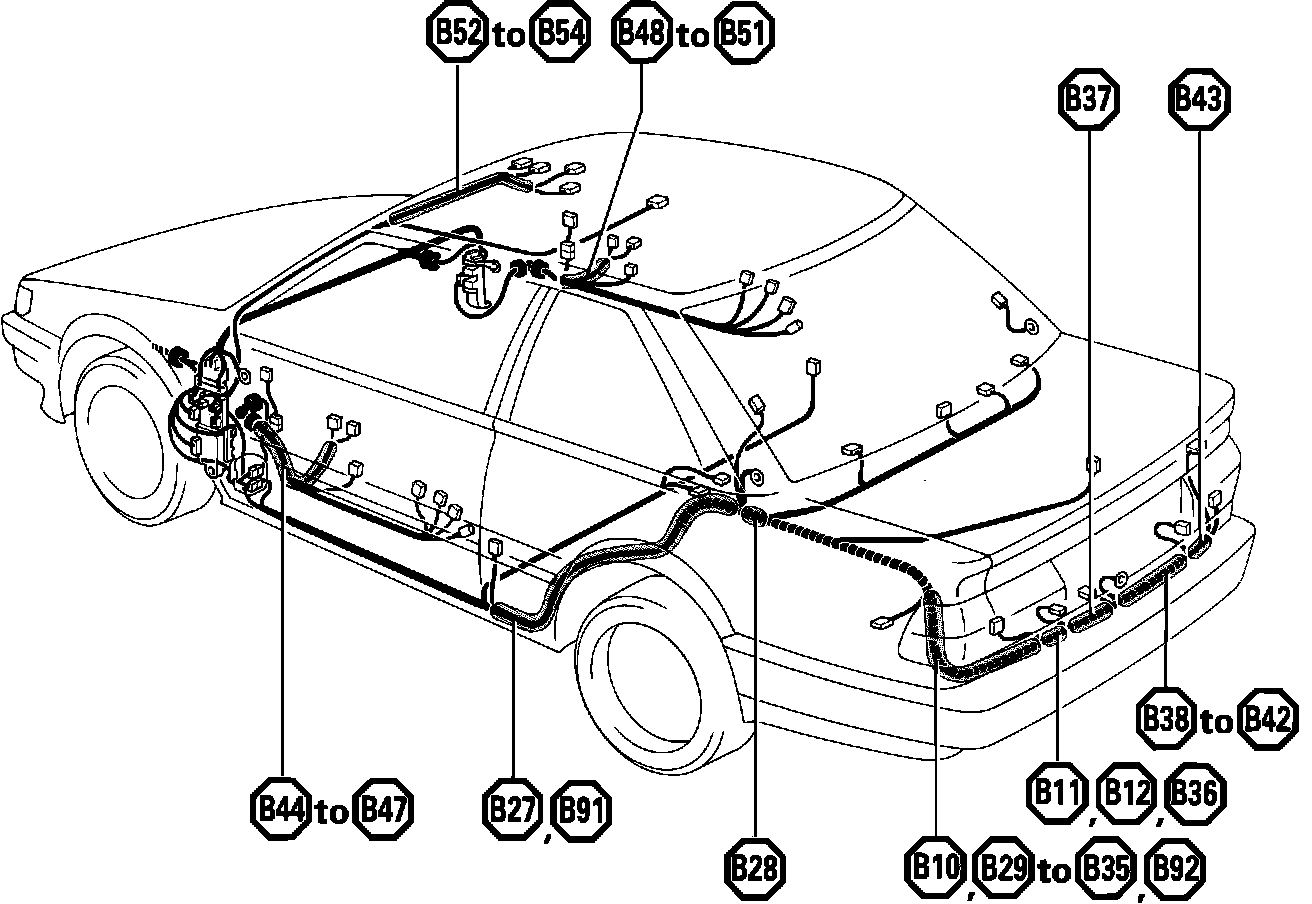 B52 to B54
B48 to B51
B37
B43
B38 to B42
B11, B12, B36
B44 to B47
B27, B91
B28
B10, B29 to B35, B92