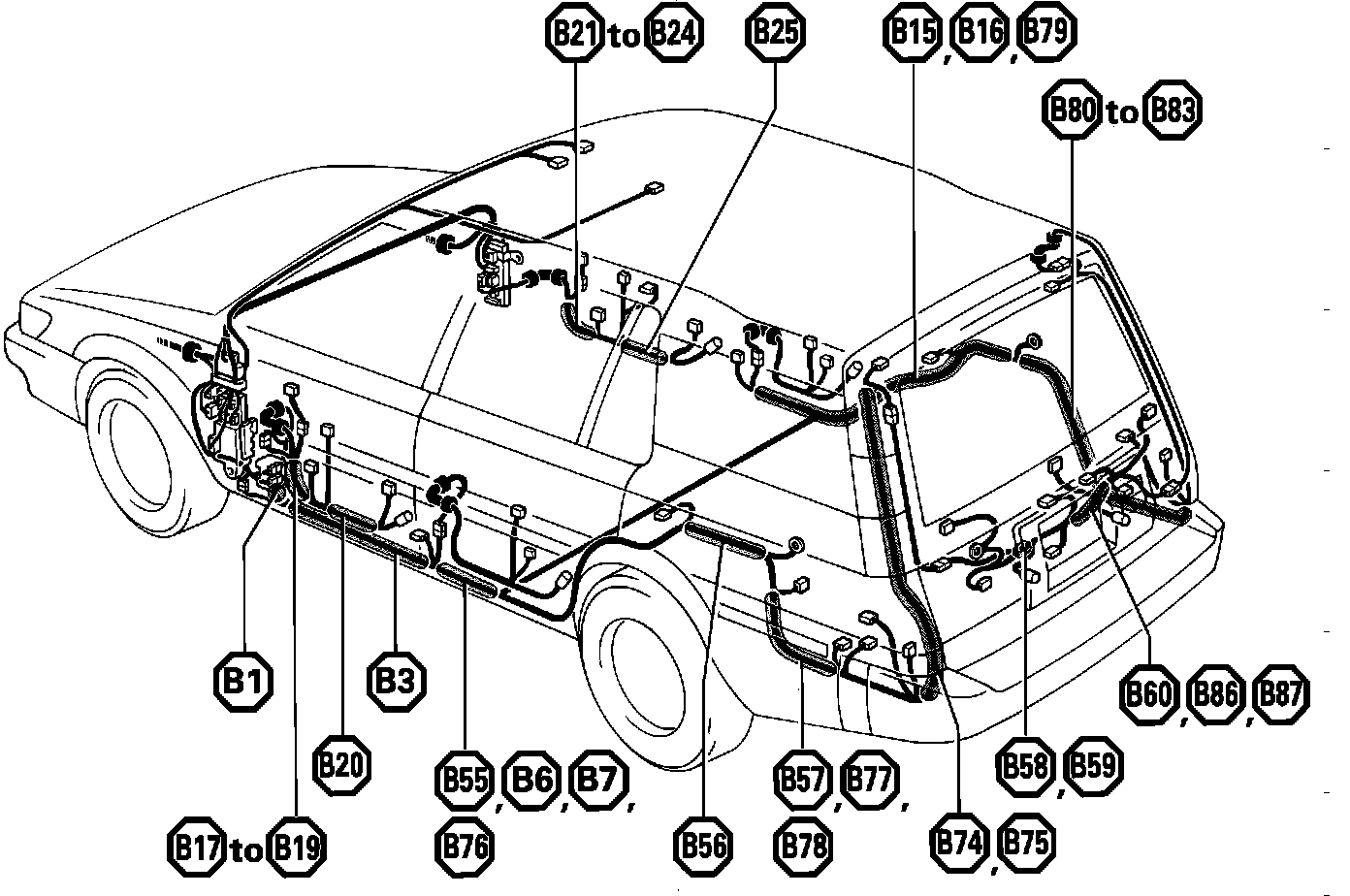 B21 to B24
B25
B15, B16, B79
B80 to B83
B1
B3
B20
B17 to B19
B55, B6, B7,
B76
B56
B57, B77,
B78
B74, B75
B58, B59
B60, B86, B87