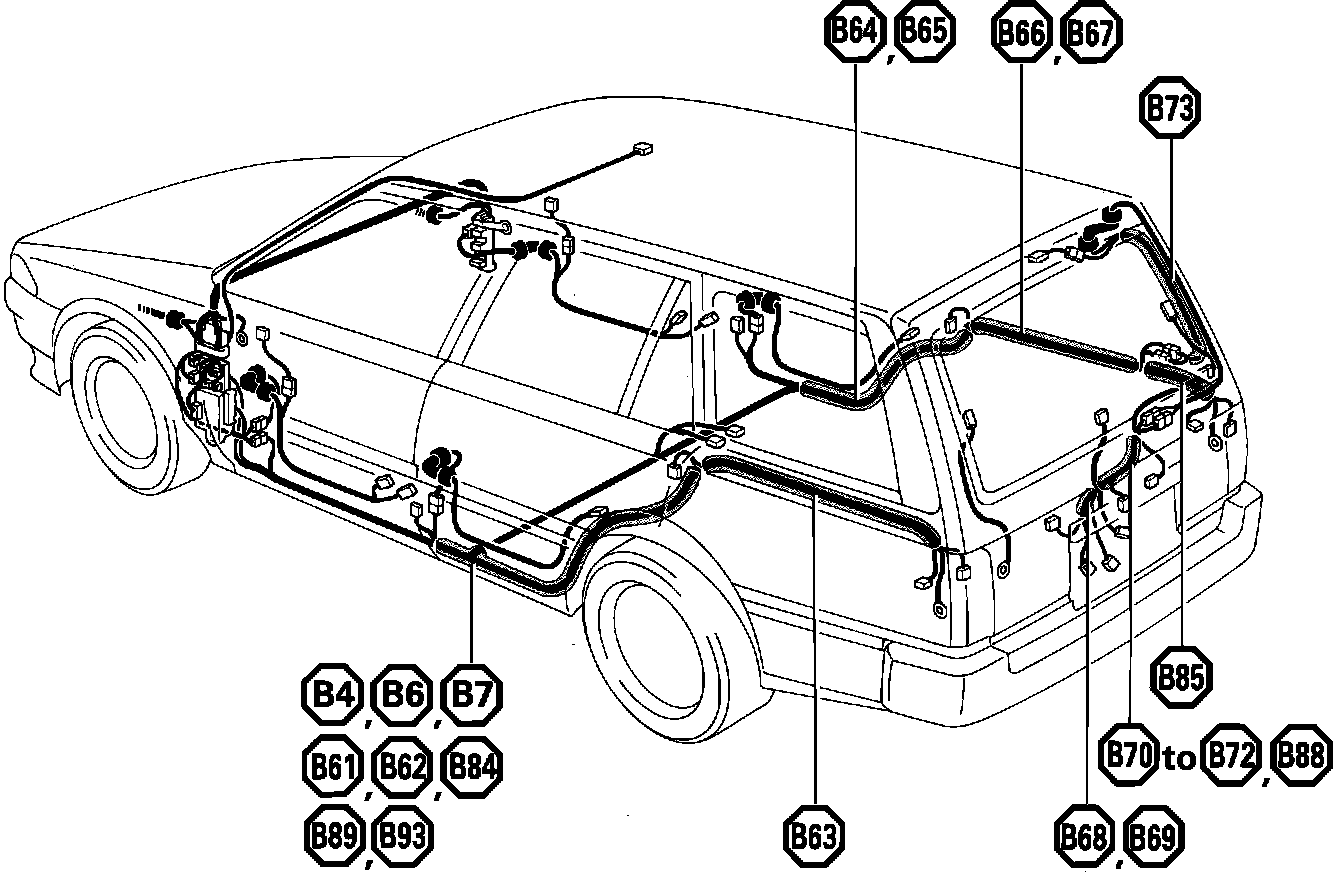 B64, B65
B66, B67
B73
B85
B70 to B72, B88
B68, B69
B63
B4, B6, B7
B61, B62, B84
B89, B93