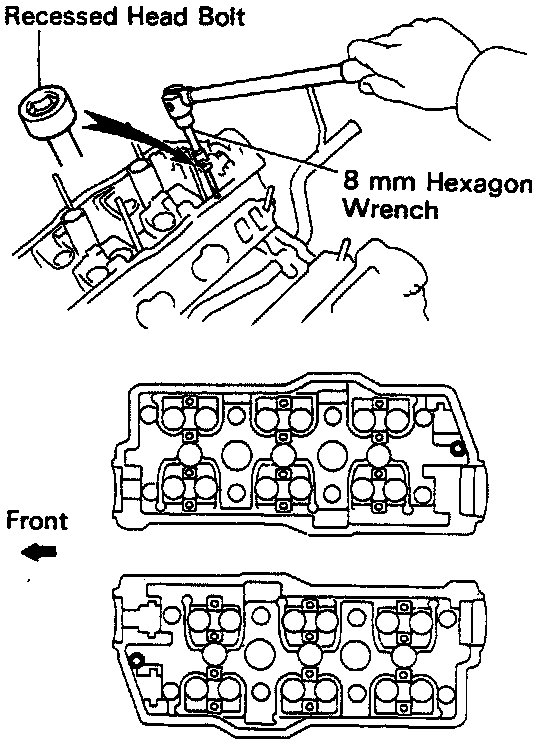 Recessed Head Bolt

8 mm Hexagon Wrench

Front