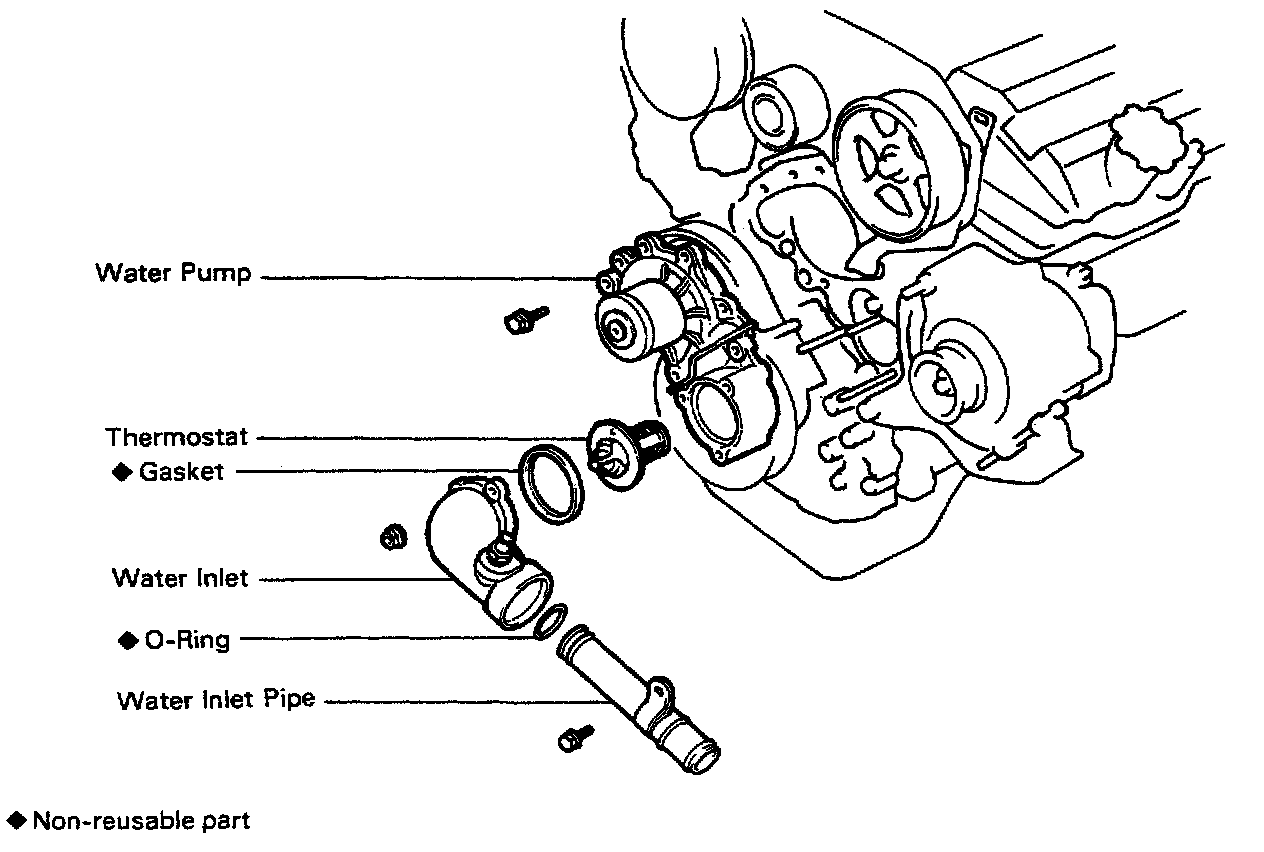 Water Pump

Thermostat

◆ Gasket

Water Inlet

◆ O-Ring

Water Inlet Pipe

◆ Non-reusable part