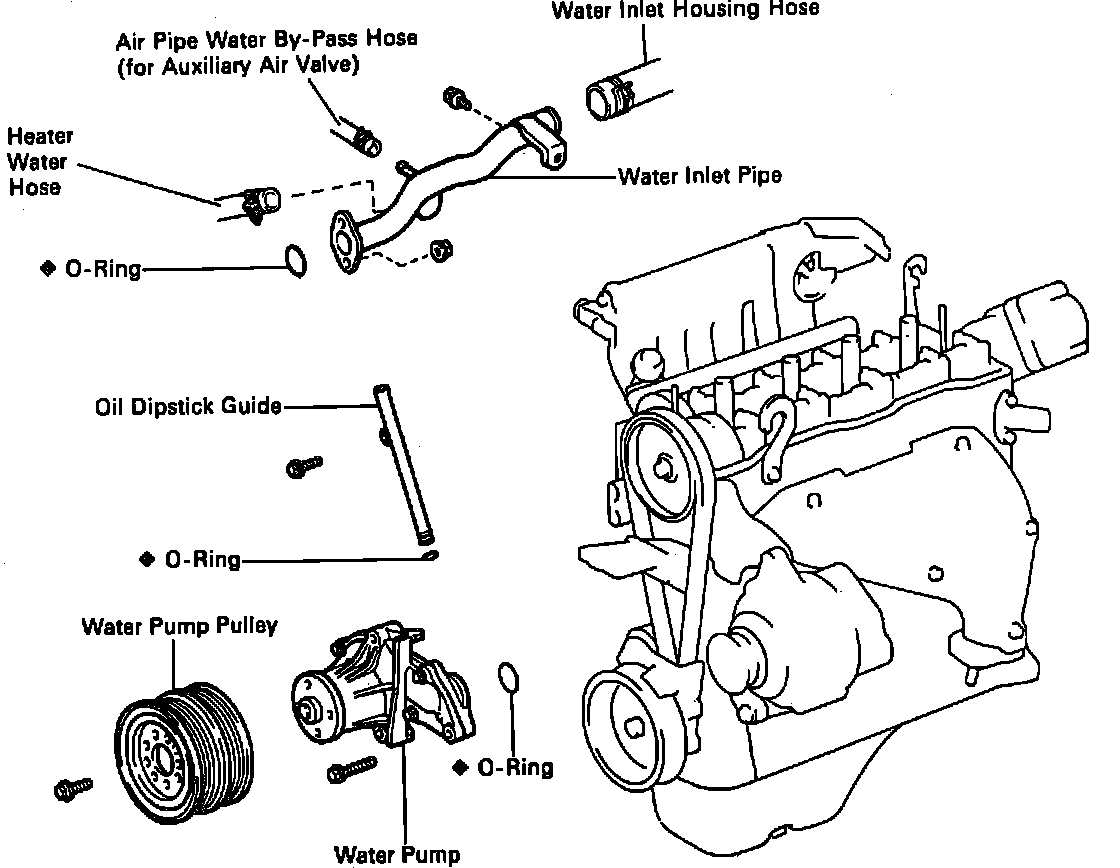 Water Inlet Housing Hose

Air Pipe Water By-Pass Hose
(for Auxiliary Air Valve)

Heater
Water
Hose

Water Inlet Pipe

◆ O-Ring

Oil Dipstick Guide

◆ O-Ring

Water Pump Pulley

◆ O-Ring

Water Pump