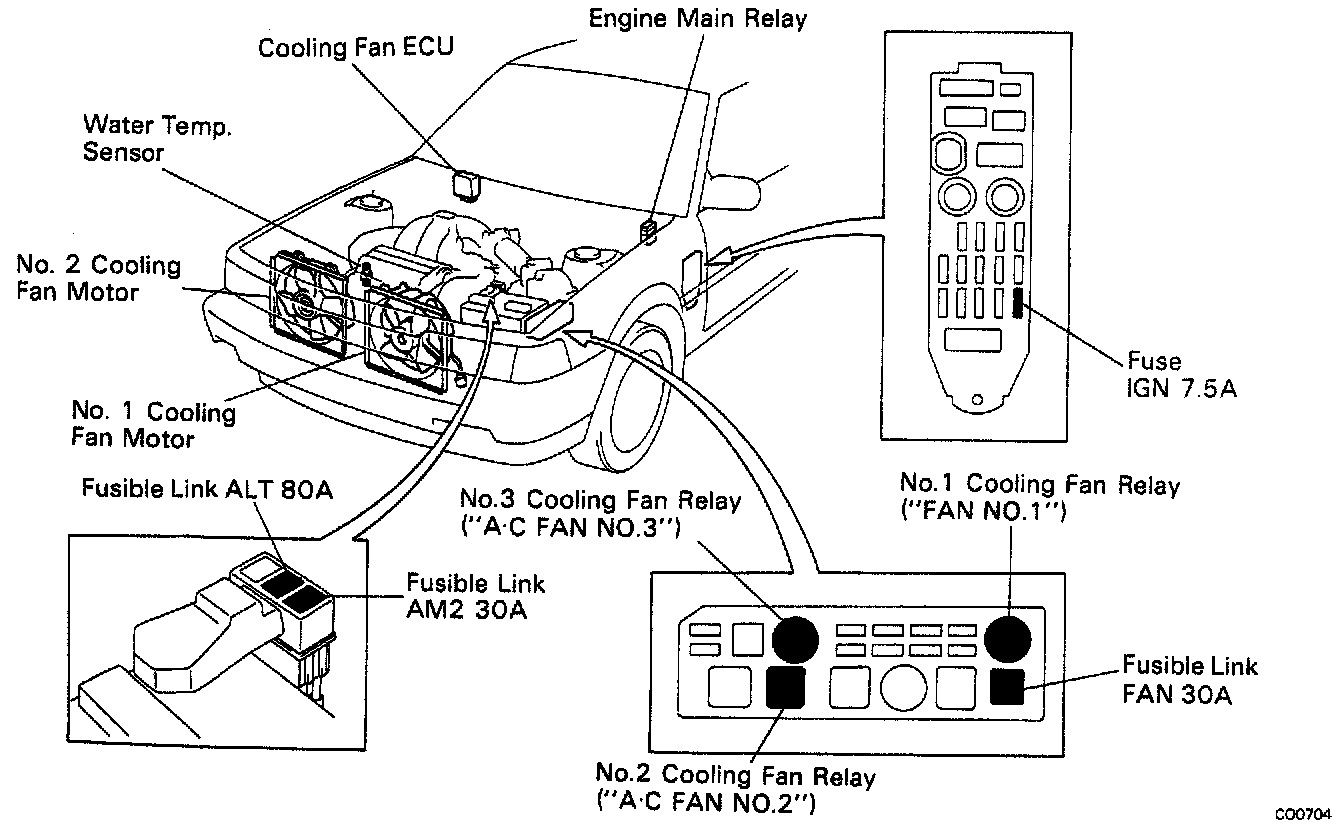 Engine Main Relay

Cooling Fan ECU

Water Temp. Sensor

No. 2 Cooling Fan Motor

No. 1 Cooling Fan Motor

Fuse IGN 7.5A

Fusible Link ALT 80A

Fusible Link AM2 30A

No.3 Cooling Fan Relay ("A·C FAN NO.3")

No.1 Cooling Fan Relay ("FAN NO.1")

Fusible Link FAN 30A

No.2 Cooling Fan Relay ("A·C FAN NO.2")

C00704