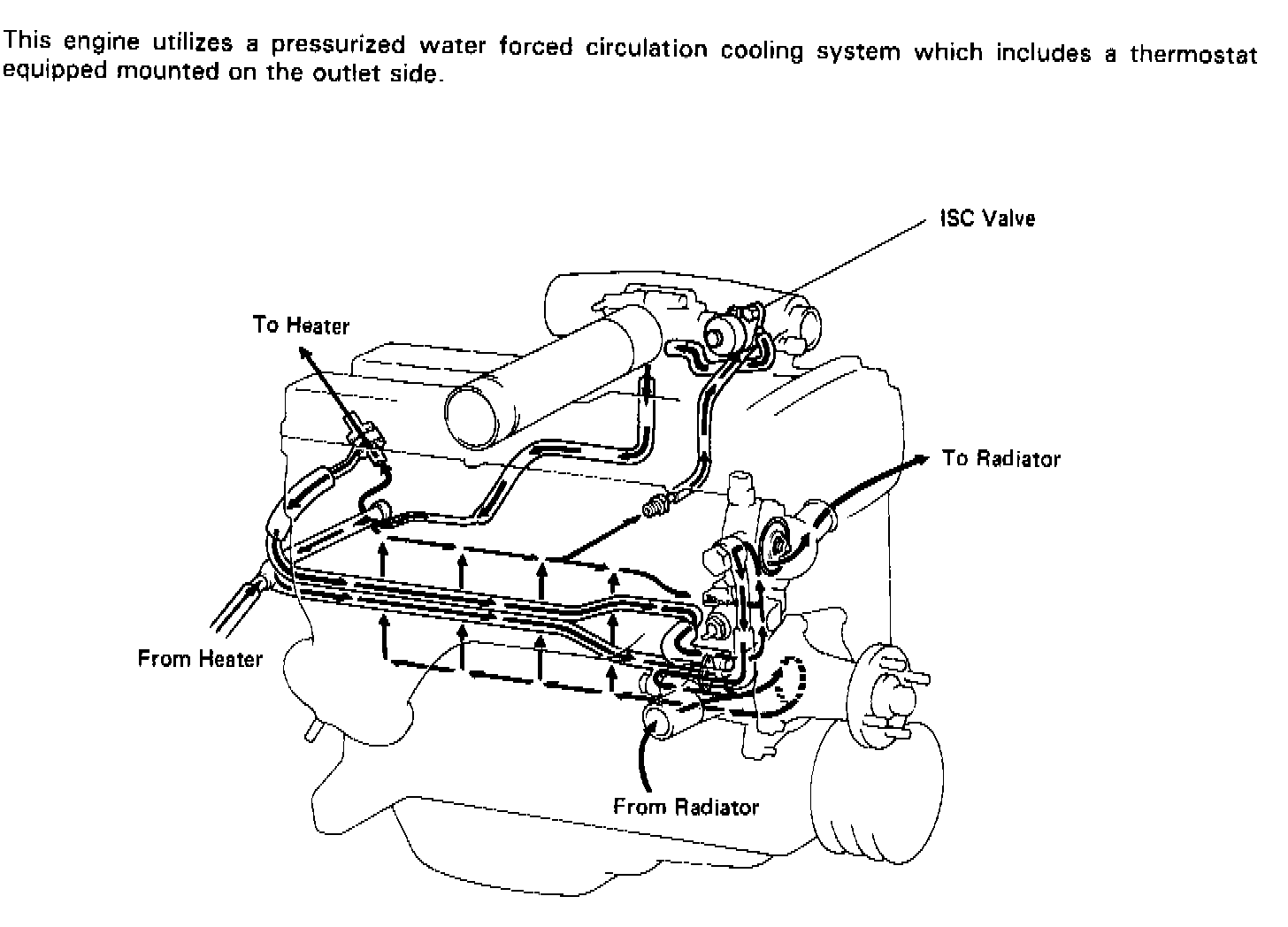 This engine utilizes a pressurized water forced circulation cooling system which includes a thermostat equipped mounted on the outlet side.

ISC Valve

To Heater

To Radiator

From Heater

From Radiator