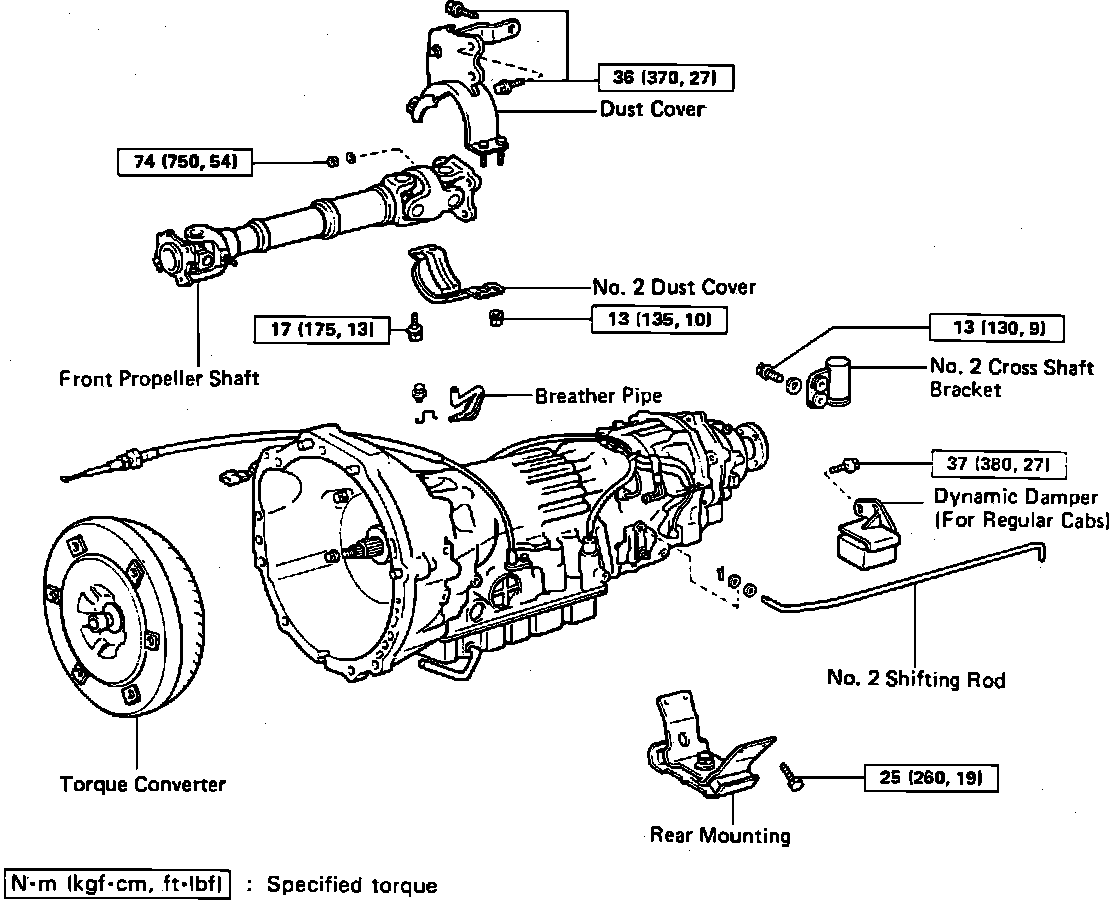 36 (370, 27)
Dust Cover
74 (750, 54)
No. 2 Dust Cover
17 (175, 13)
13 (135, 10)
13 (130, 9)
No. 2 Cross Shaft Bracket
Front Propeller Shaft
Breather Pipe
37 (380, 27)
Dynamic Damper (For Regular Cabs)
No. 2 Shifting Rod
Torque Converter
25 (260, 19)
Rear Mounting
N·m (kgf·cm, ft·lbf) : Specified torque