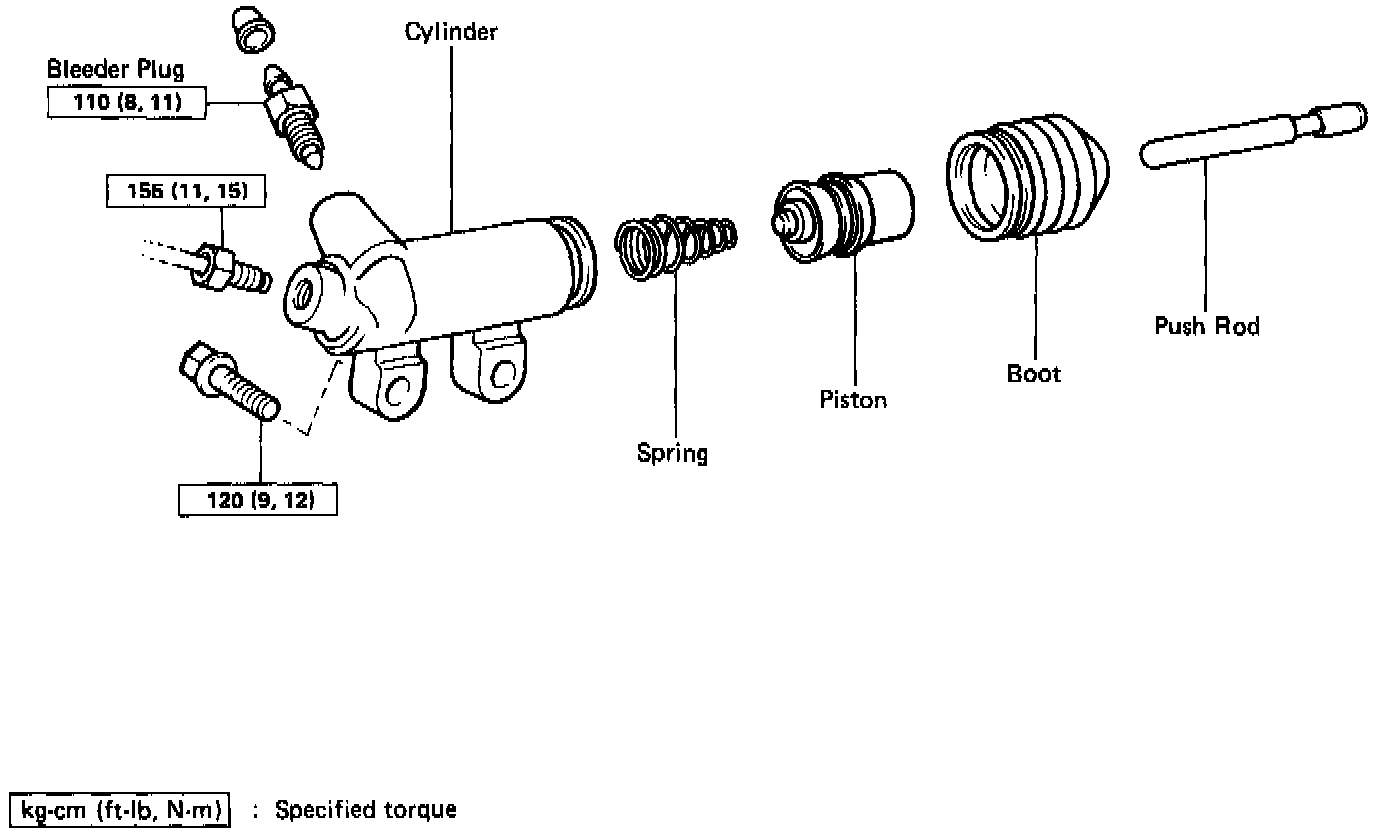 Cylinder

Bleeder Plug
110 (8, 11)

155 (11, 15)

120 (9, 12)

Spring

Piston

Boot

Push Rod

kg-cm (ft-lb, N·m) : Specified torque