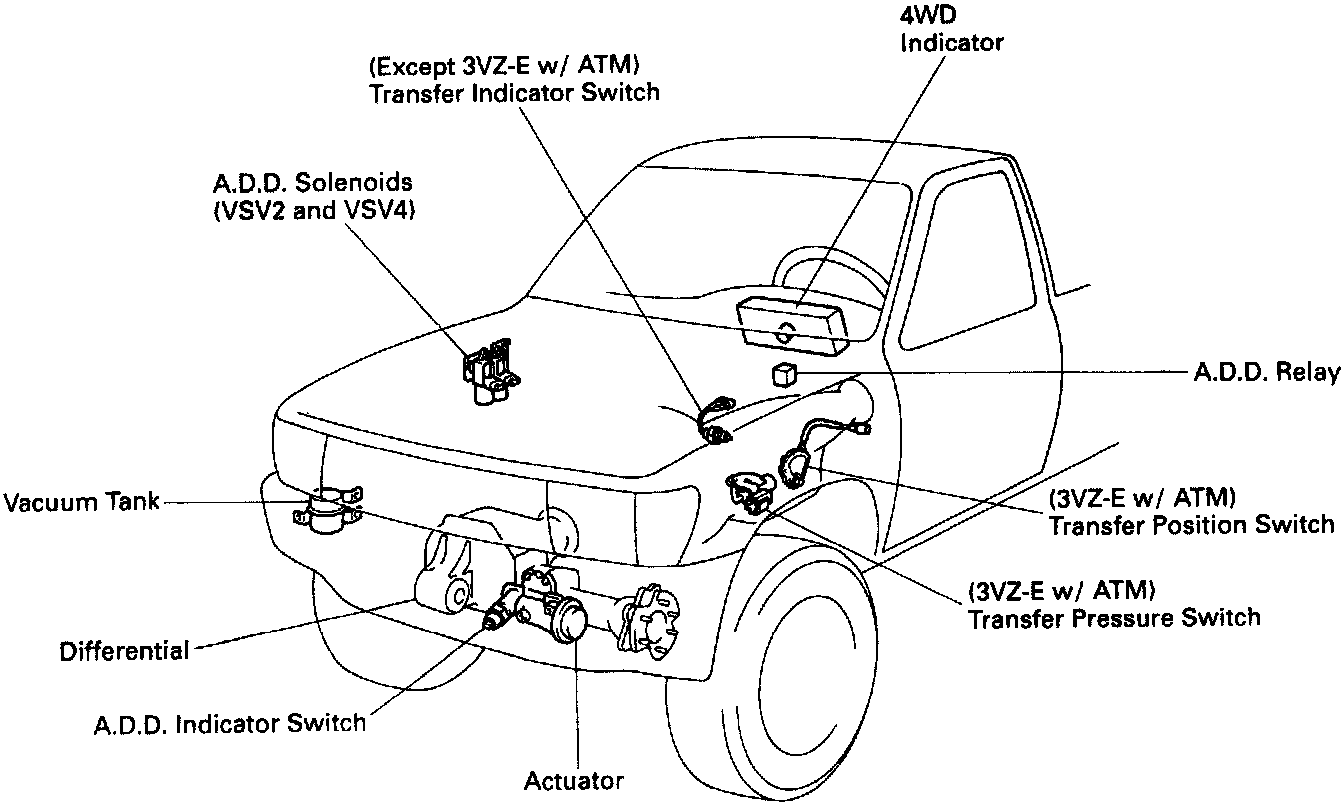 4WD
Indicator

(Except 3VZ-E w/ ATM)
Transfer Indicator Switch

A.D.D. Solenoids
(VSV2 and VSV4)

A.D.D. Relay

Vacuum Tank

(3VZ-E w/ ATM)
Transfer Position Switch

(3VZ-E w/ ATM)
Transfer Pressure Switch

Differential

A.D.D. Indicator Switch

Actuator