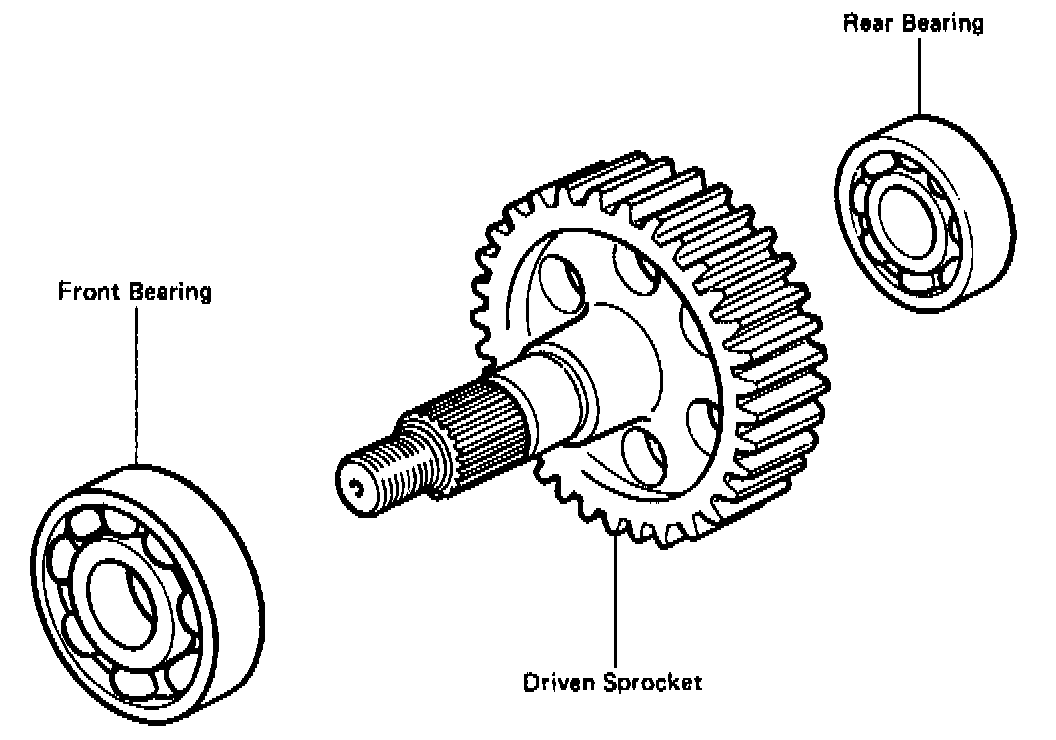 Rear Bearing

Front Bearing

Driven Sprocket