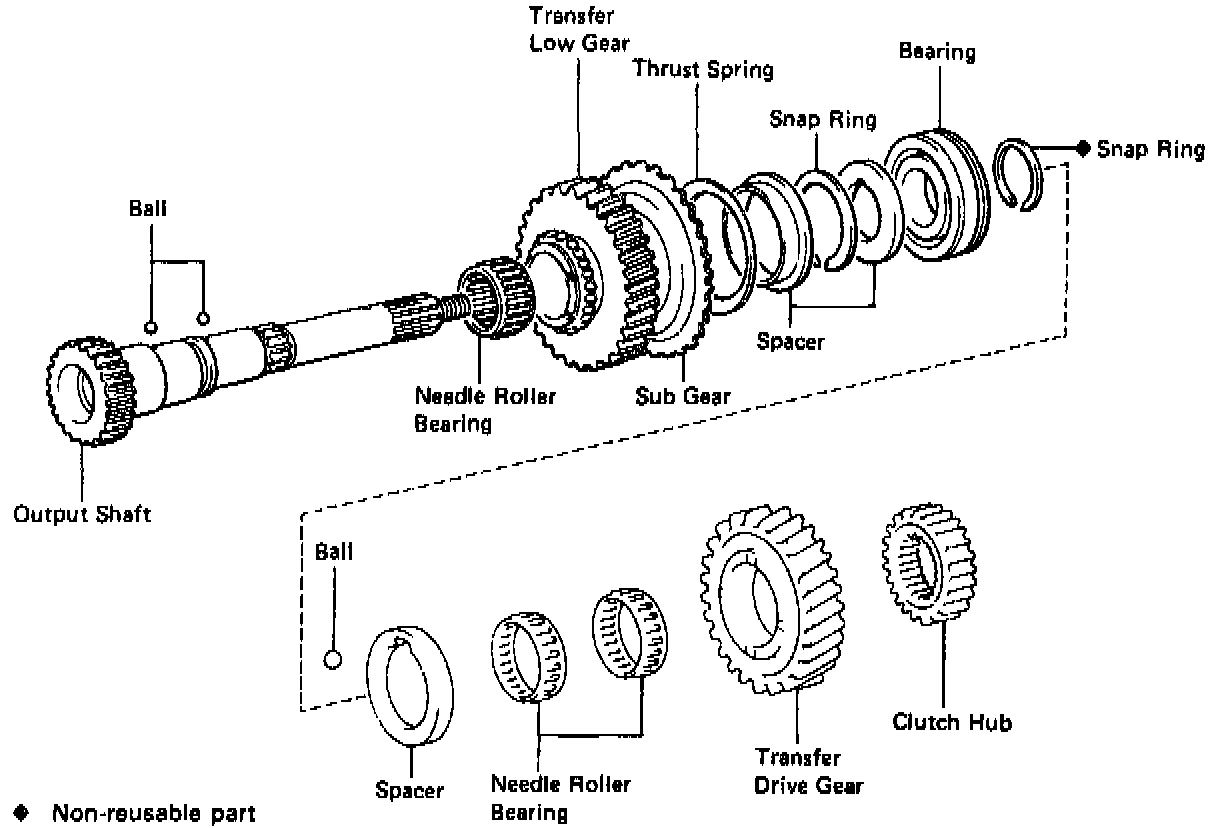 Transfer Low Gear
Thrust Spring
Bearing
Snap Ring
◆ Snap Ring
Ball
Spacer
Needle Roller Bearing
Sub Gear
Output Shaft
Ball
Spacer
Needle Roller Bearing
Transfer Drive Gear
Clutch Hub
◆ Non-reusable part