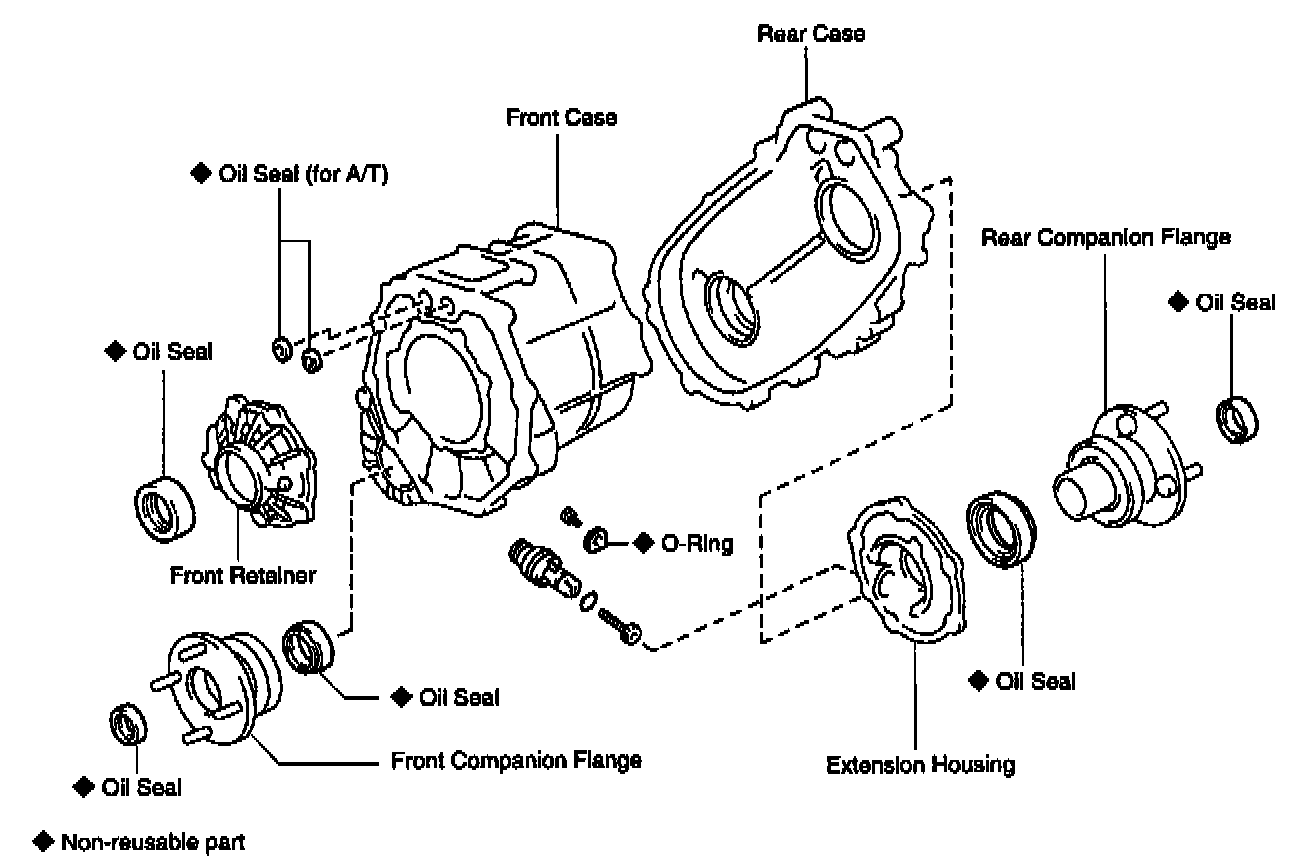 Rear Case

Front Case

◆ Oil Seal (for A/T)

Rear Companion Flange

◆ Oil Seal

◆ Oil Seal

Front Retainer

◆ O-Ring

◆ Oil Seal

◆ Oil Seal

Front Companion Flange

Extension Housing

◆ Oil Seal

◆ Non-reusable part