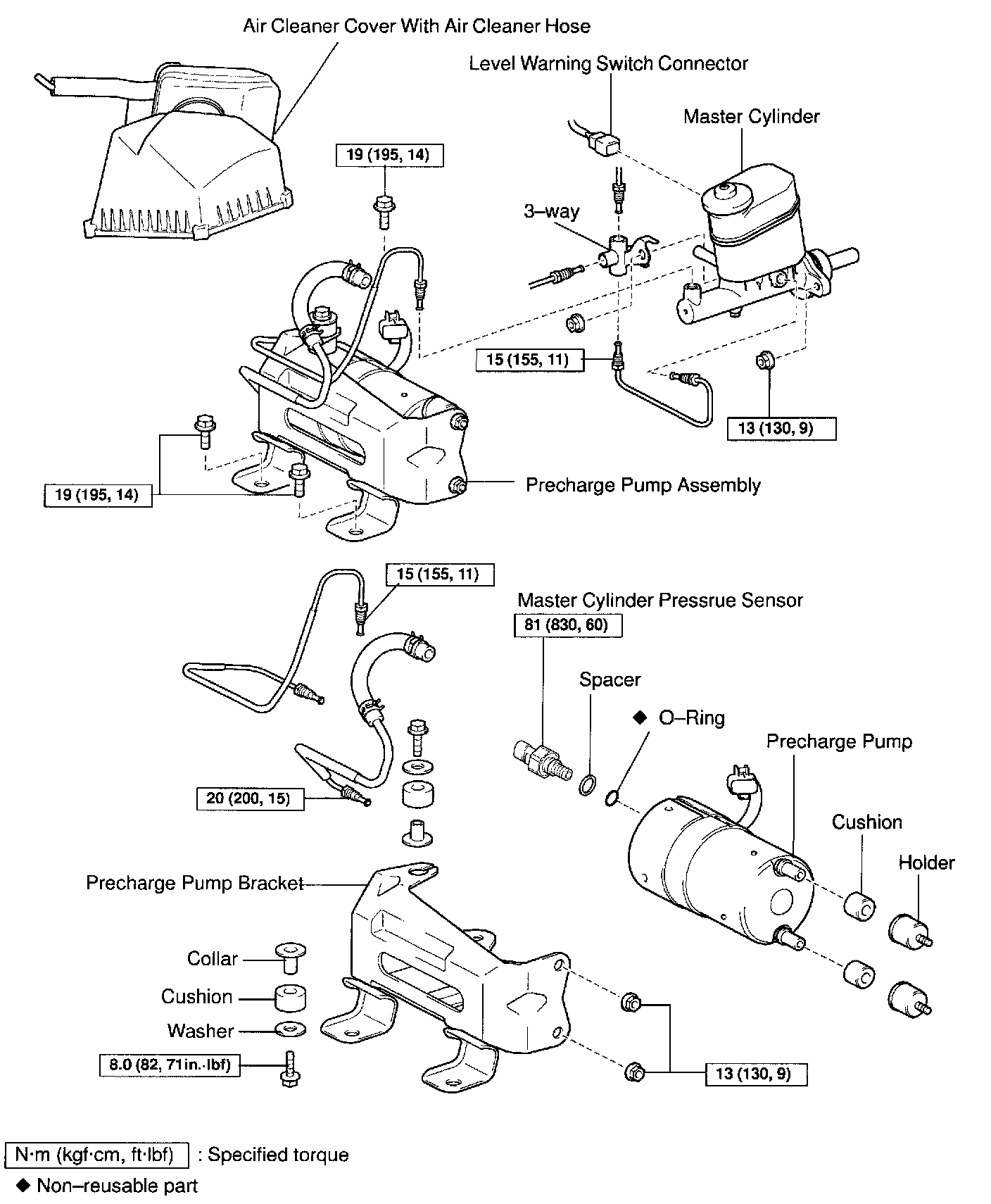 Air Cleaner Cover With Air Cleaner Hose

Level Warning Switch Connector

Master Cylinder

19 (195, 14)

3–way

15 (155, 11)

13 (130, 9)

19 (195, 14)

Precharge Pump Assembly

15 (155, 11)

Master Cylinder Pressrue Sensor

81 (830, 60)

Spacer

◆ O–Ring

Precharge Pump

20 (200, 15)

Cushion

Holder

Precharge Pump Bracket

Collar

Cushion

Washer

8.0 (82, 71in.·lbf)

13 (130, 9)

N·m (kgf·cm, ft·lbf) : Specified torque

◆ Non–reusable part