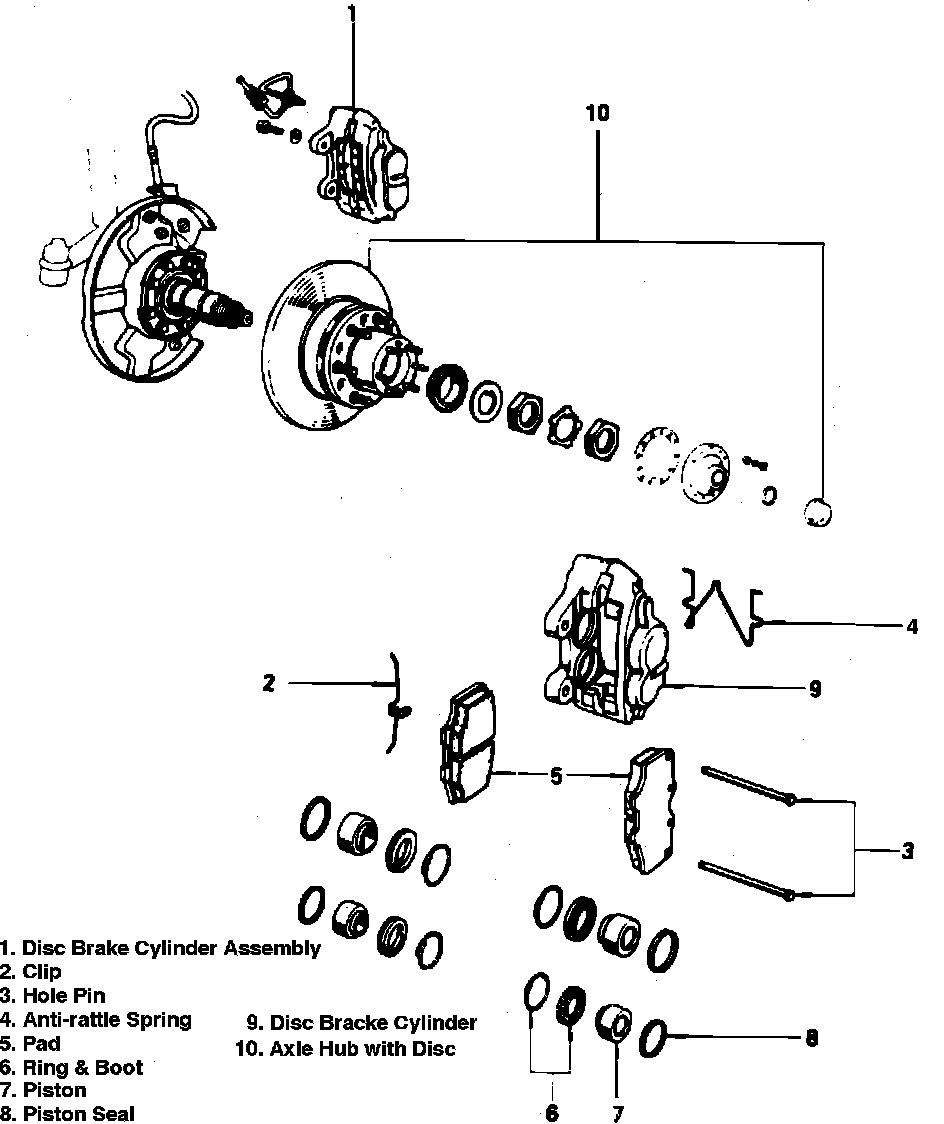 1
10
4
2
9
5
3
8
6
7

1. Disc Brake Cylinder Assembly
2. Clip
3. Hole Pin
4. Anti-rattle Spring
5. Pad
6. Ring & Boot
7. Piston
8. Piston Seal

9. Disc Bracke Cylinder
10. Axle Hub with Disc