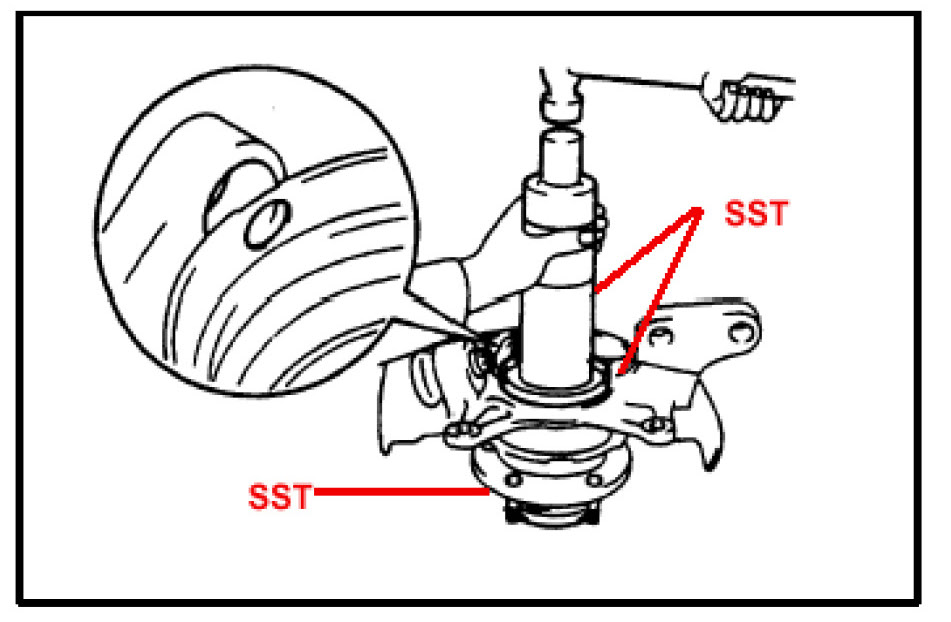 SST

SST