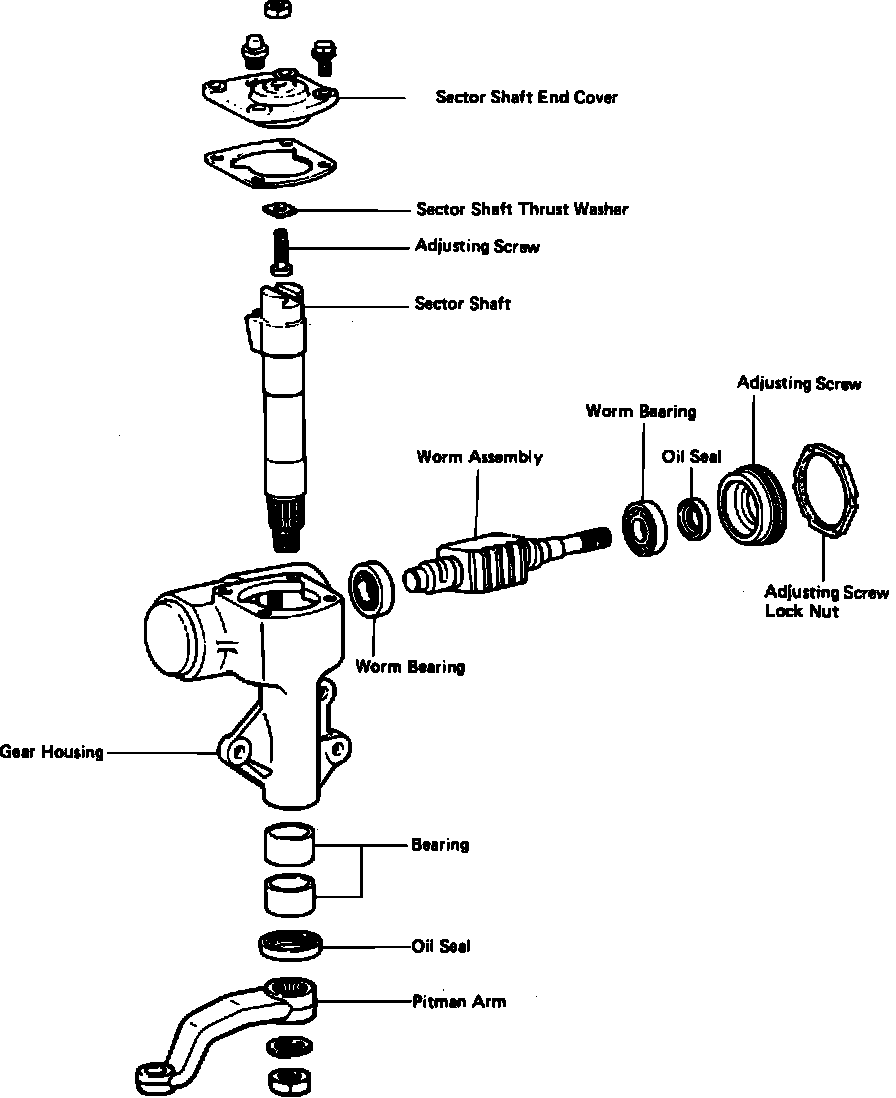 Sector Shaft End Cover

Sector Shaft Thrust Washer

Adjusting Screw

Sector Shaft

Adjusting Screw

Worm Bearing

Oil Seal

Worm Assembly

Adjusting Screw Lock Nut

Worm Bearing

Gear Housing

Bearing

Oil Seal

Pitman Arm