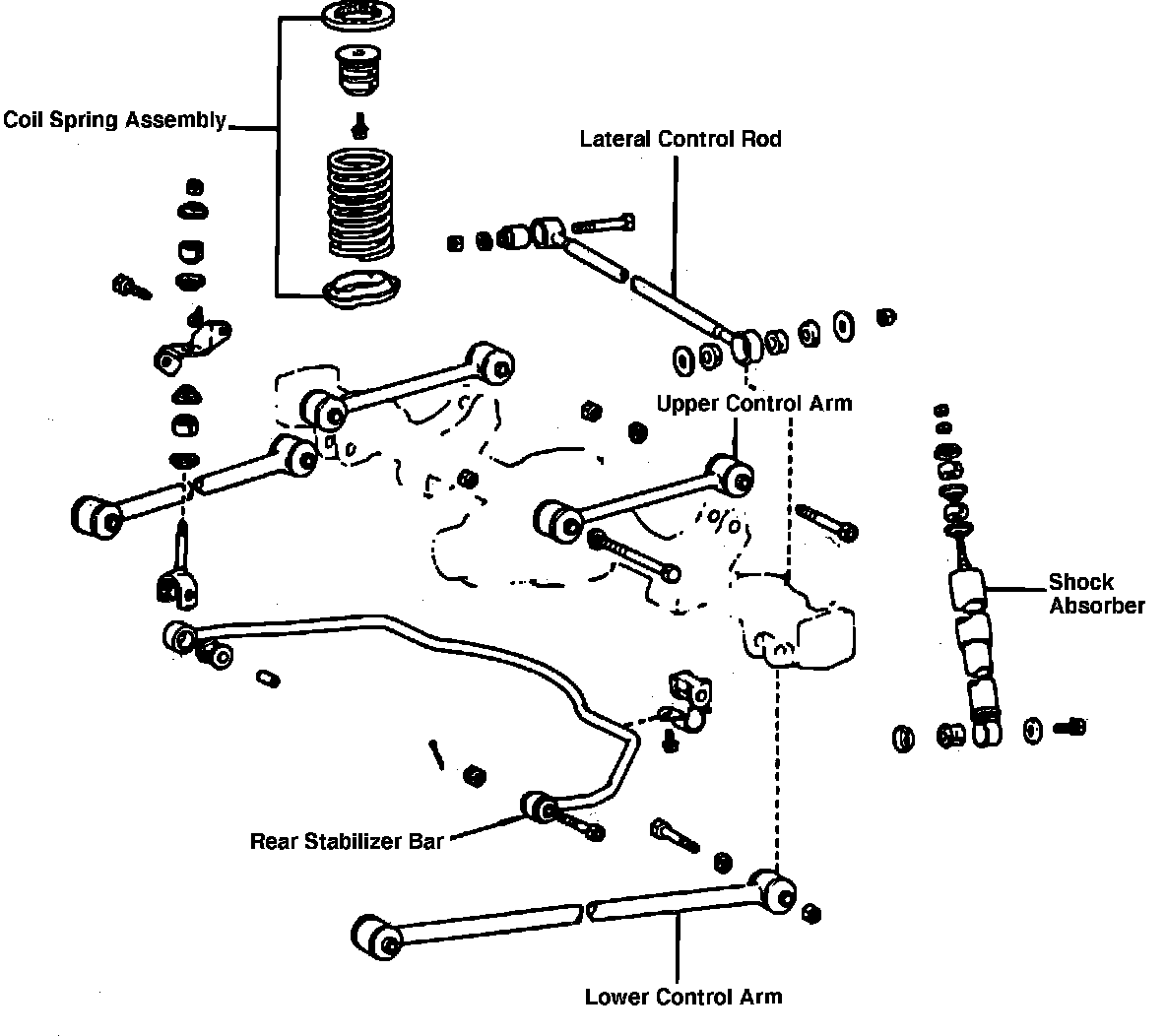 Coil Spring Assembly

Lateral Control Rod

Upper Control Arm

Shock Absorber

Rear Stabilizer Bar

Lower Control Arm