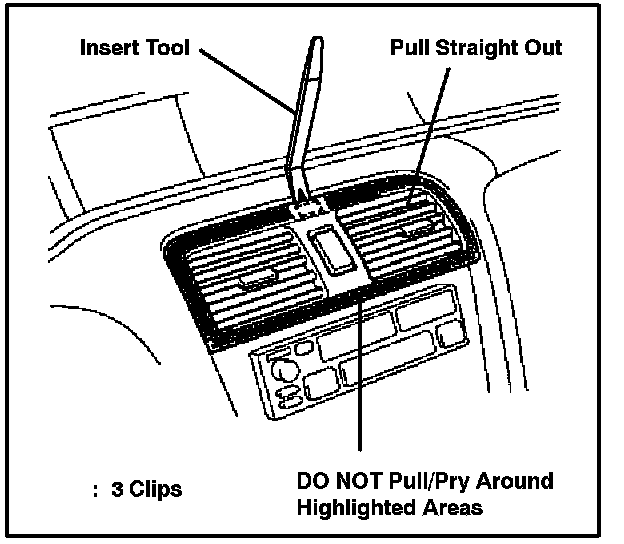 Insert Tool

Pull Straight Out

: 3 Clips

DO NOT Pull/Pry Around Highlighted Areas