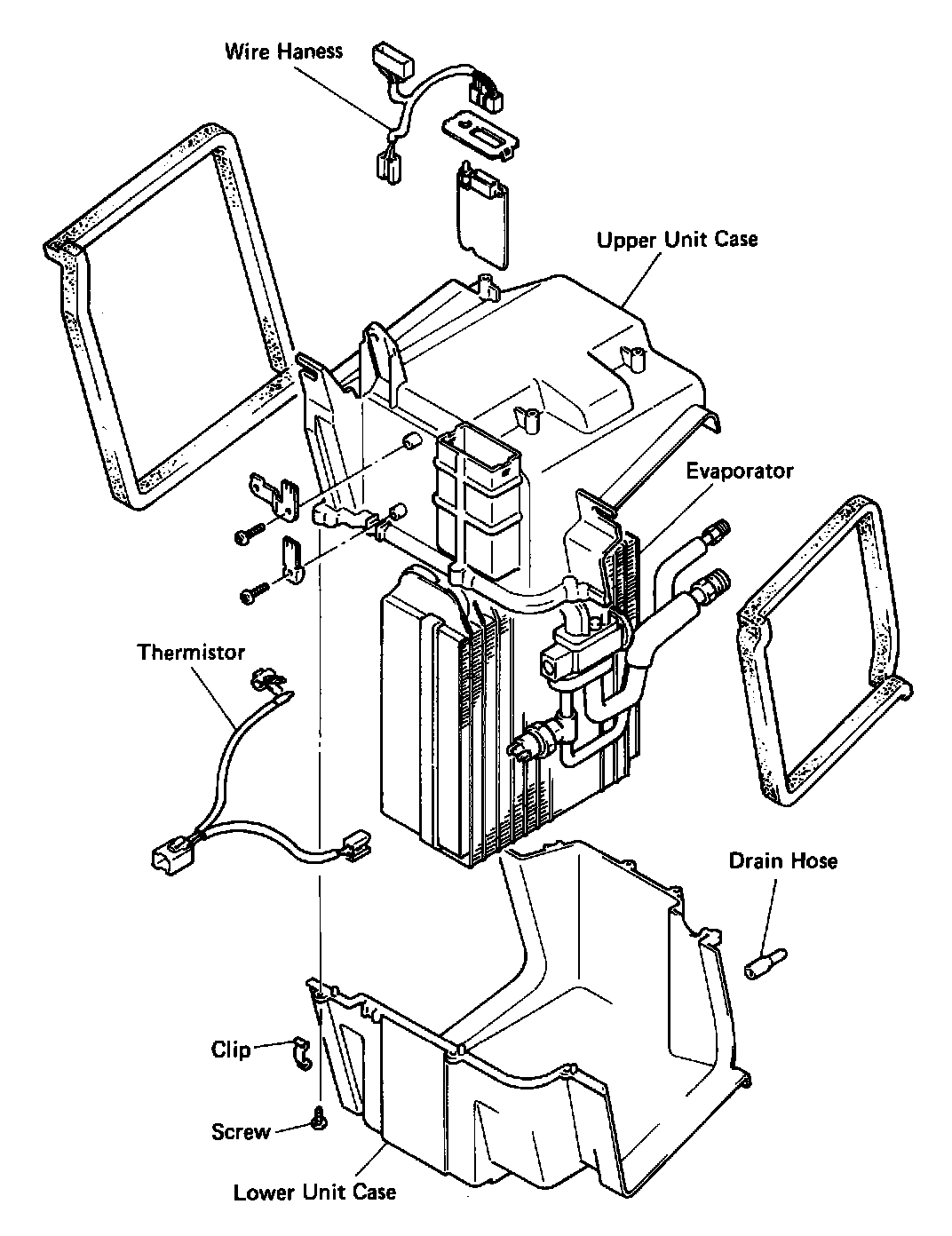 Wire Haness

Upper Unit Case

Evaporator

Thermistor

Drain Hose

Clip

Screw

Lower Unit Case