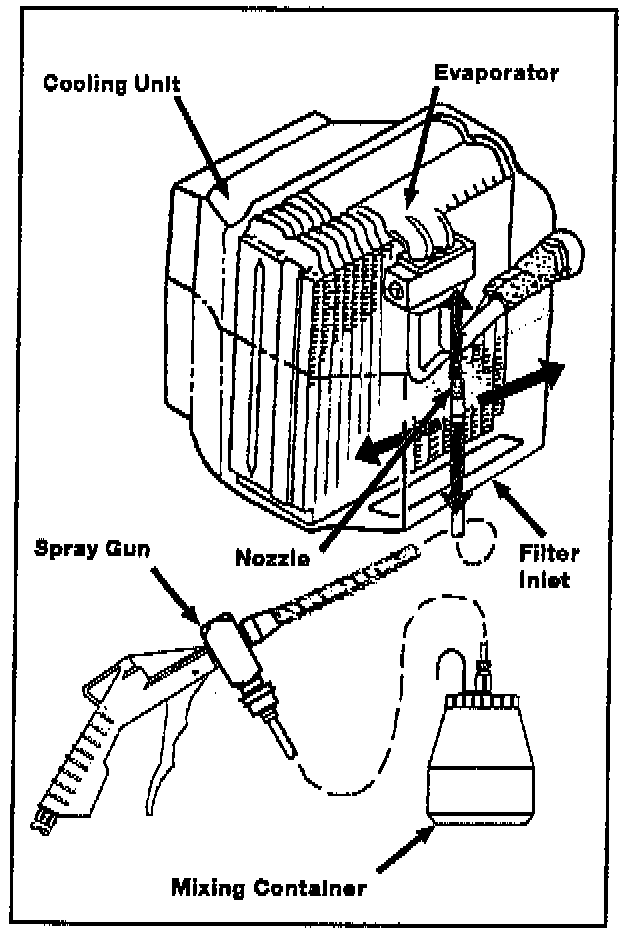 Cooling Unit

Evaporator

Spray Gun

Nozzle

Filter Inlet

Mixing Container