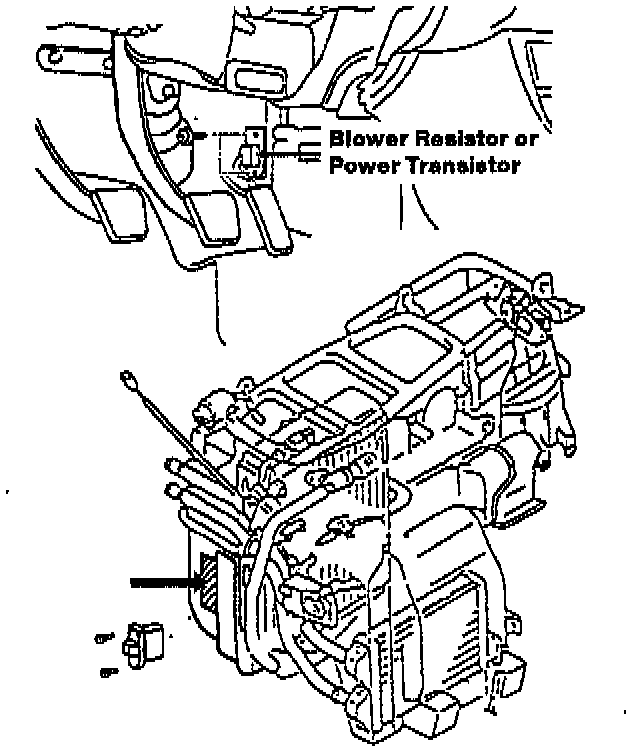 Blower Resistor or Power Transistor