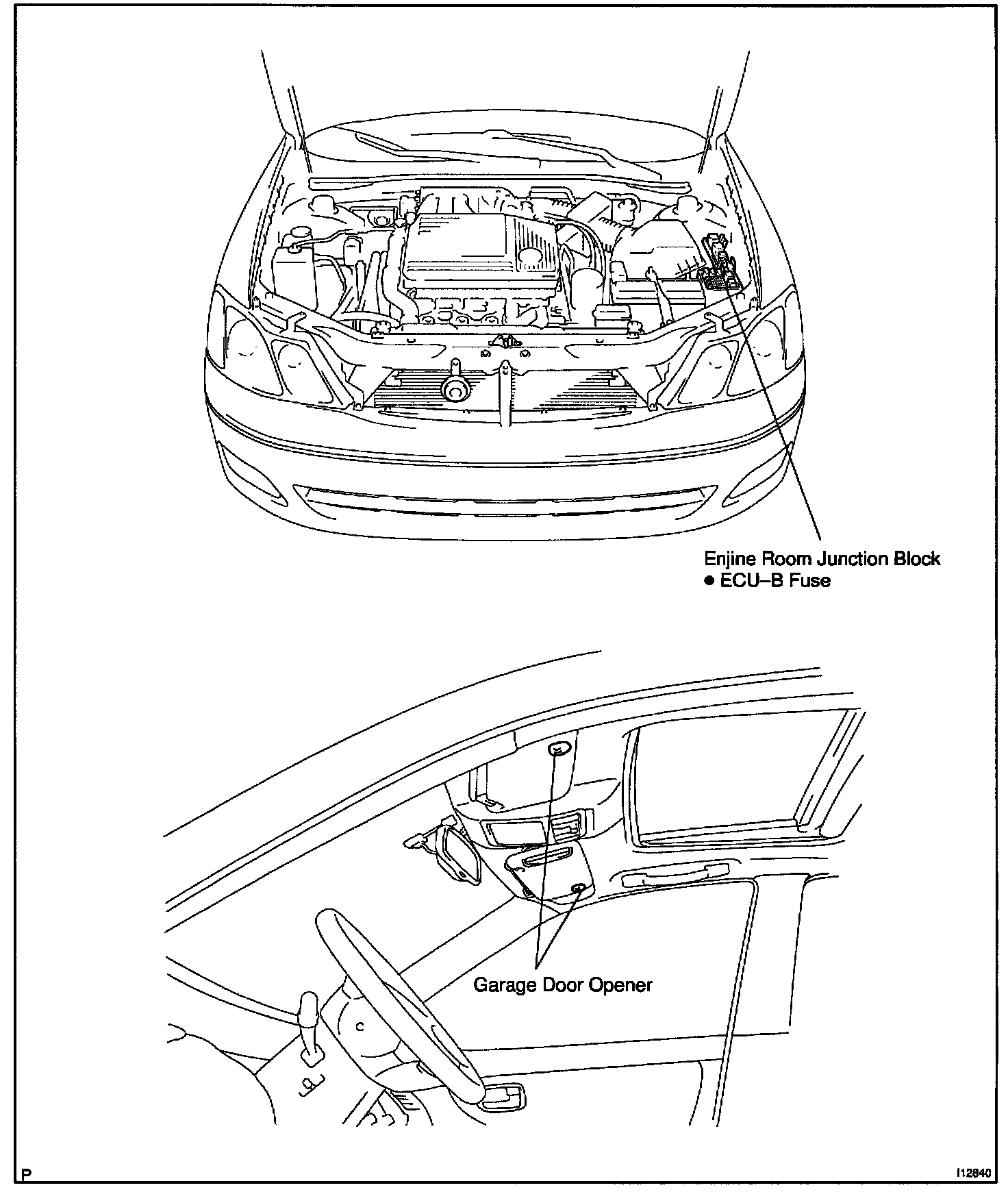 Enjine Room Junction Block
● ECU–B Fuse

Garage Door Opener

P

I12840