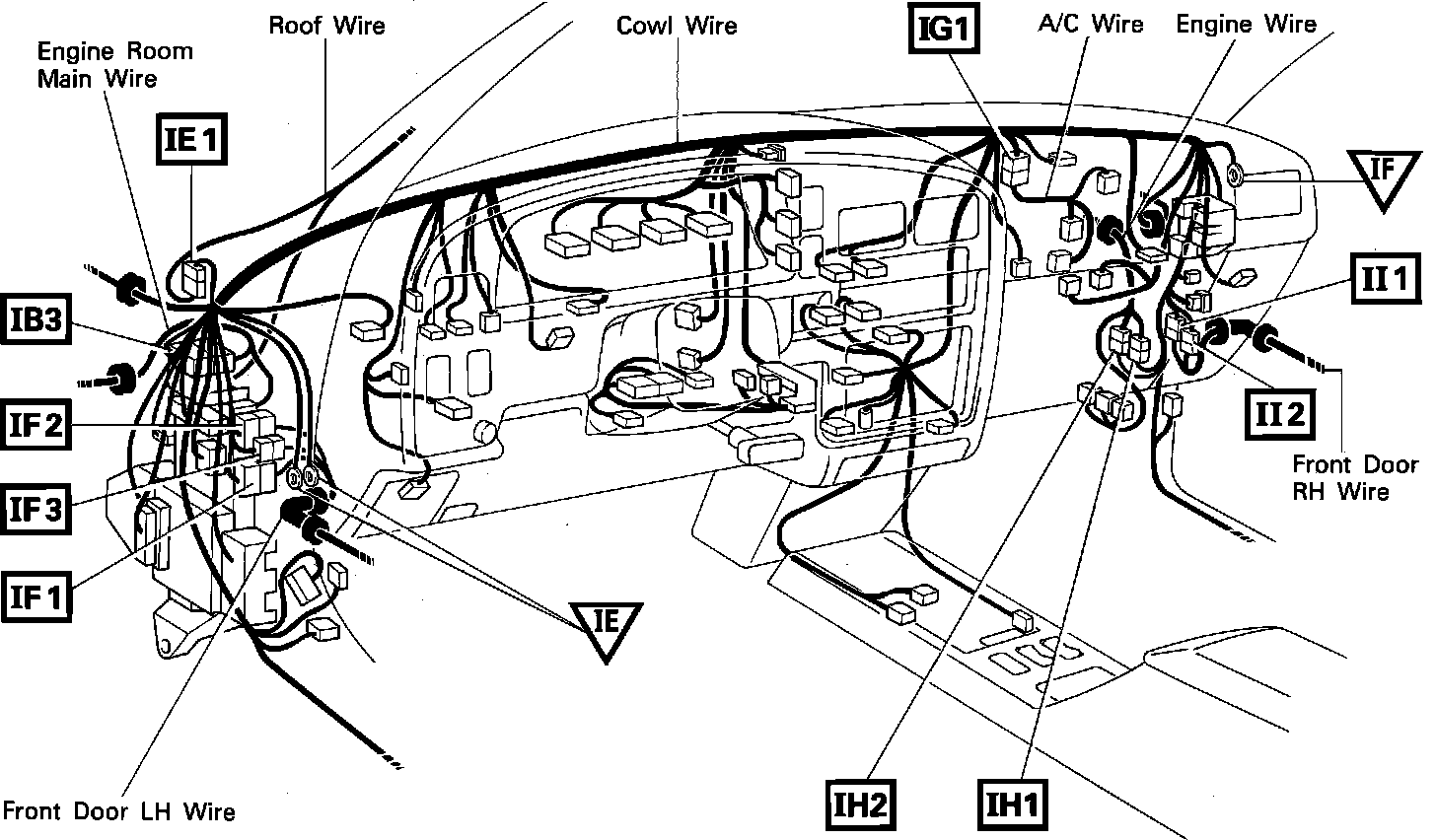 Engine Room Main Wire

Roof Wire

Cowl Wire

IG1

A/C Wire

Engine Wire

IE1

IF

IB3

II1

IF2

II2

IF3

Front Door RH Wire

IF1

IE

Front Door LH Wire

IH2

IH1