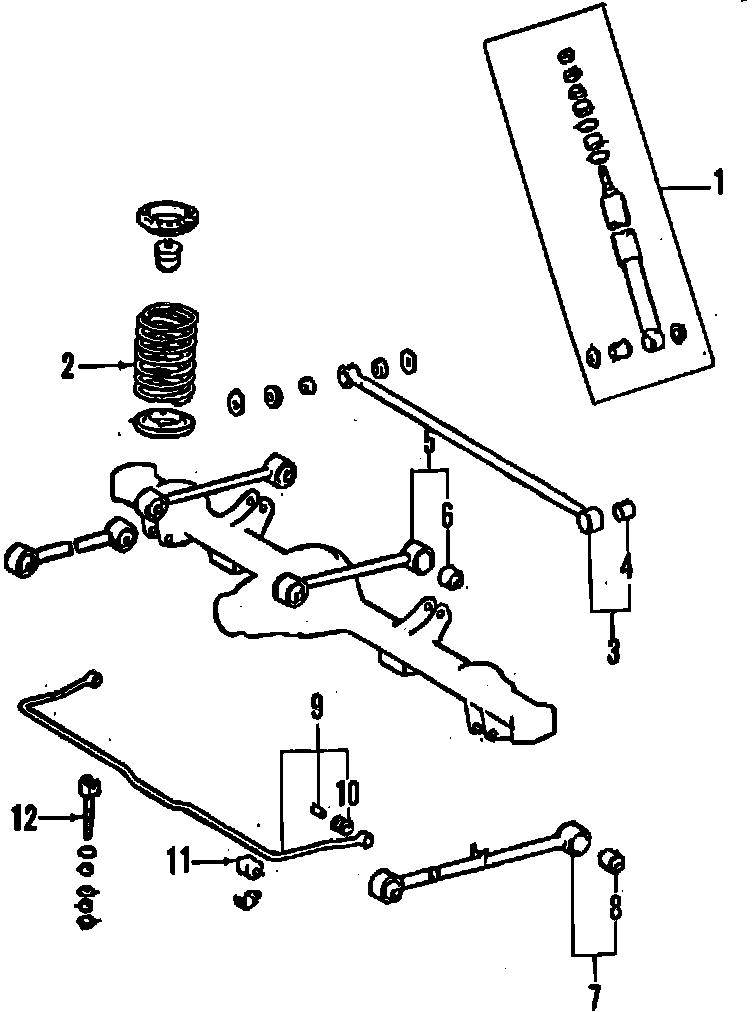 1
2
5
6
4
3
9
10
12
11
8
7