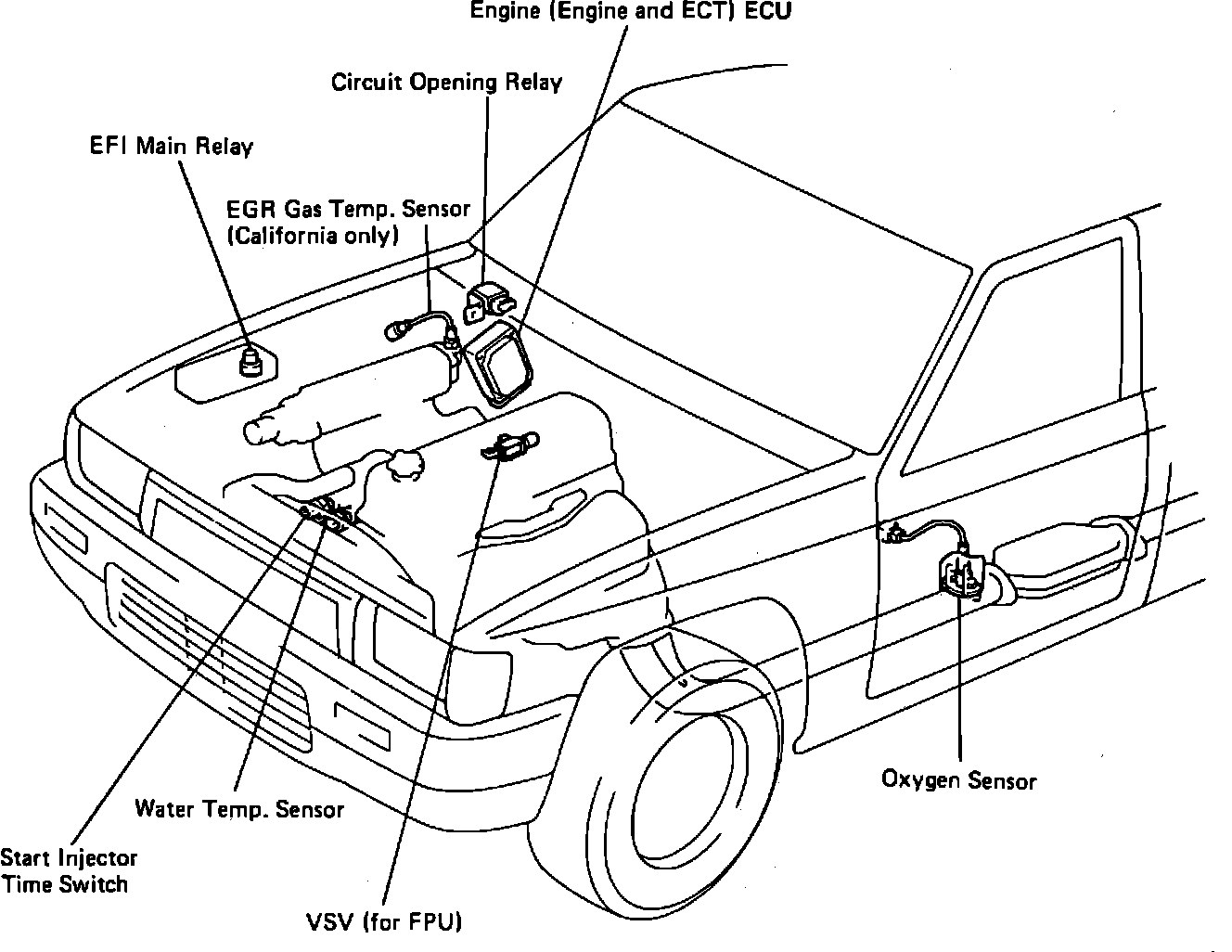 Engine (Engine and ECT) ECU

Circuit Opening Relay

EFI Main Relay

EGR Gas Temp. Sensor
(California only)

Oxygen Sensor

Water Temp. Sensor

Start Injector
Time Switch

VSV (for FPU)