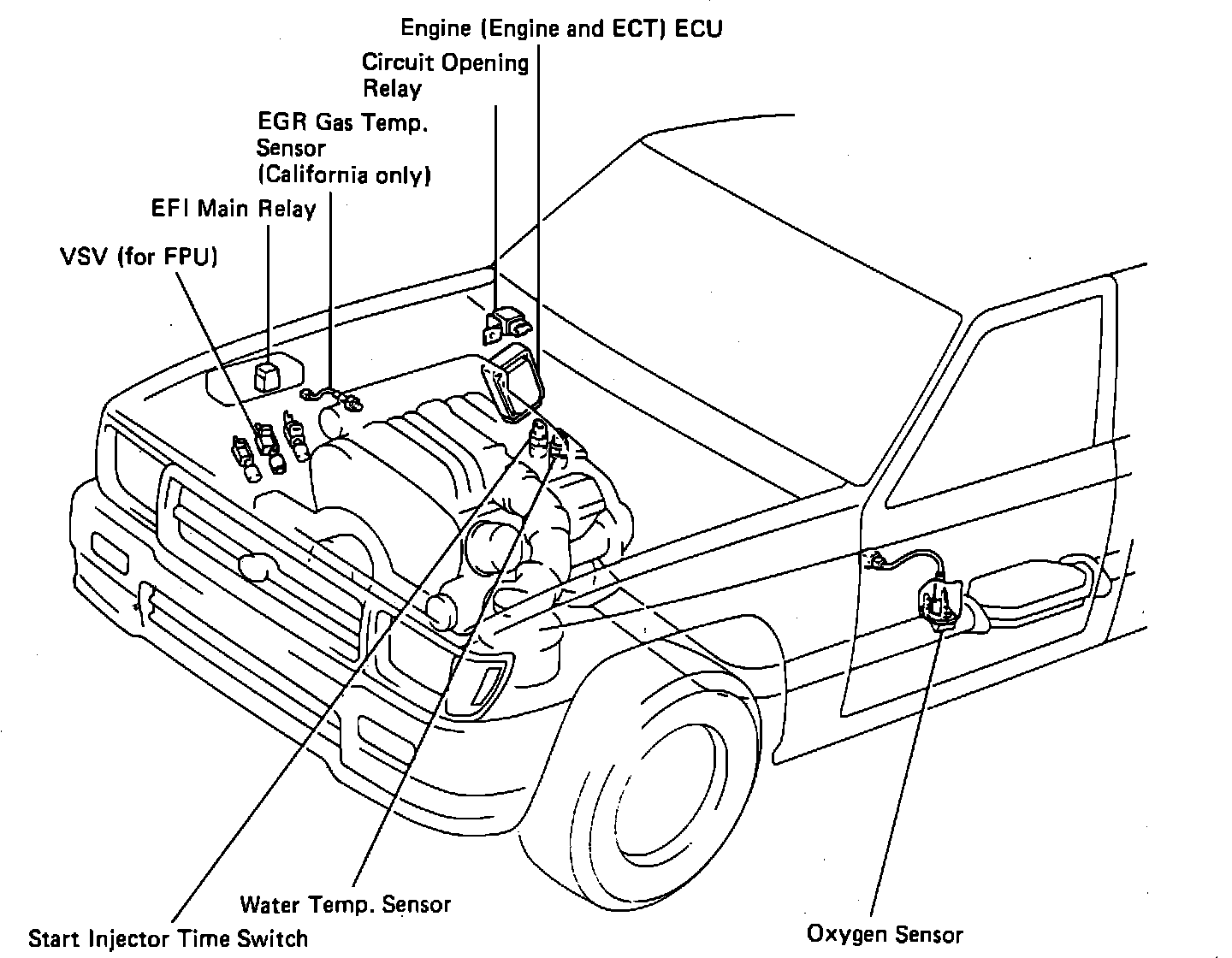 Engine (Engine and ECT) ECU

Circuit Opening Relay

EGR Gas Temp. Sensor (California only)

EFI Main Relay

VSV (for FPU)

Water Temp. Sensor

Start Injector Time Switch

Oxygen Sensor