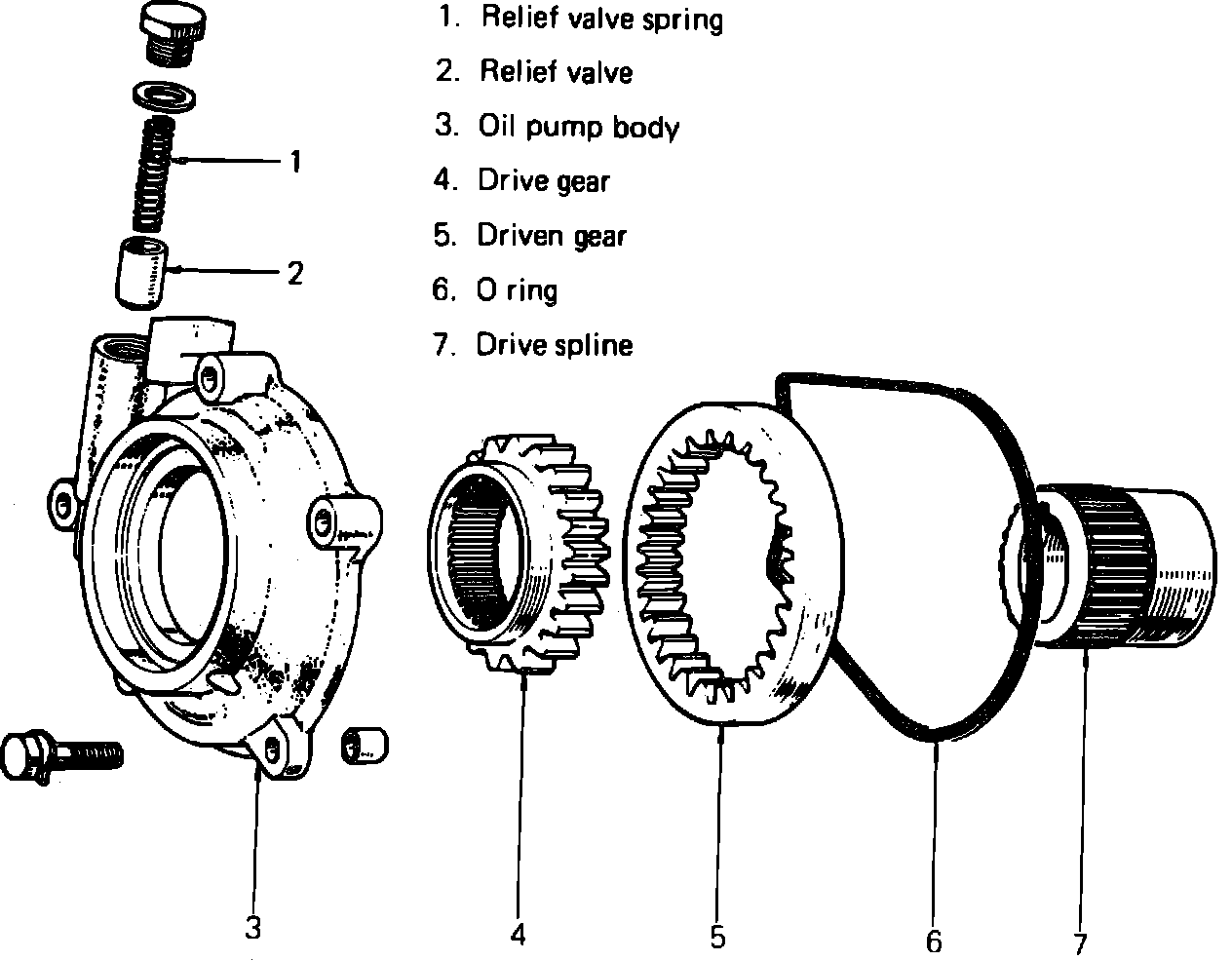 1. Relief valve spring
2. Relief valve
3. Oil pump body
4. Drive gear
5. Driven gear
6. O ring
7. Drive spline

1
2
3
4
5
6
7