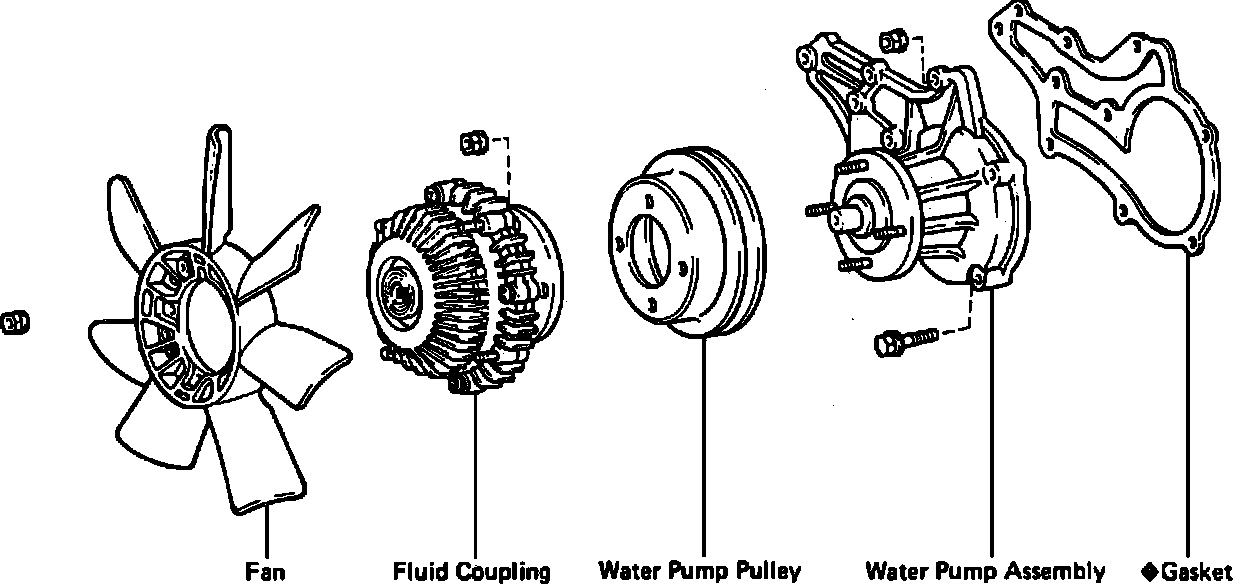 Fan
Fluid Coupling
Water Pump Pulley
Water Pump Assembly
◆Gasket