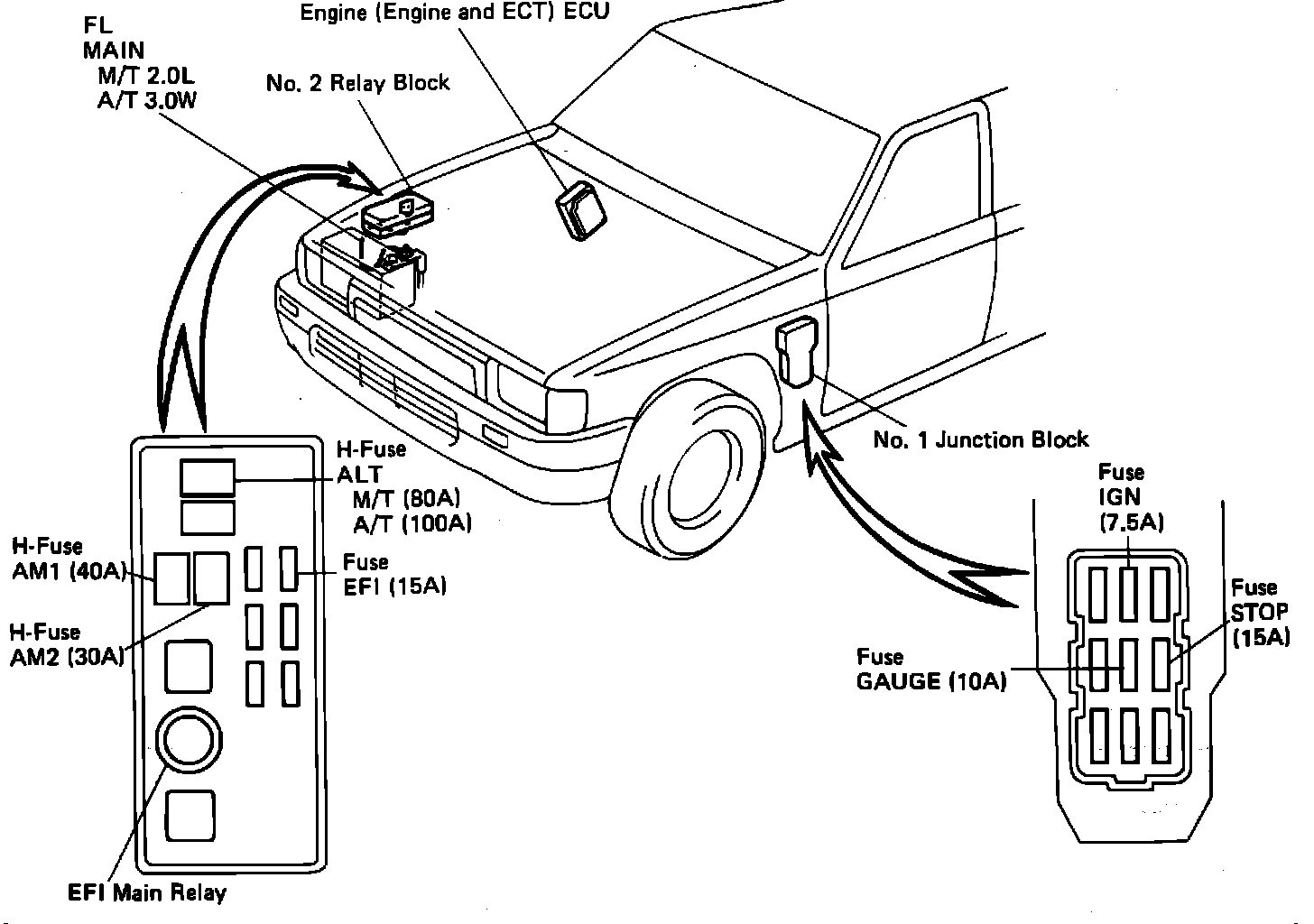 FL
MAIN
M/T 2.0L
A/T 3.0W

No. 2 Relay Block

Engine (Engine and ECT) ECU

No. 1 Junction Block

H-Fuse
ALT
M/T (80A)
A/T (100A)

H-Fuse
AM1 (40A)

Fuse
EFI (15A)

H-Fuse
AM2 (30A)

EFI Main Relay

Fuse
IGN
(7.5A)

Fuse
STOP
(15A)

Fuse
GAUGE (10A)