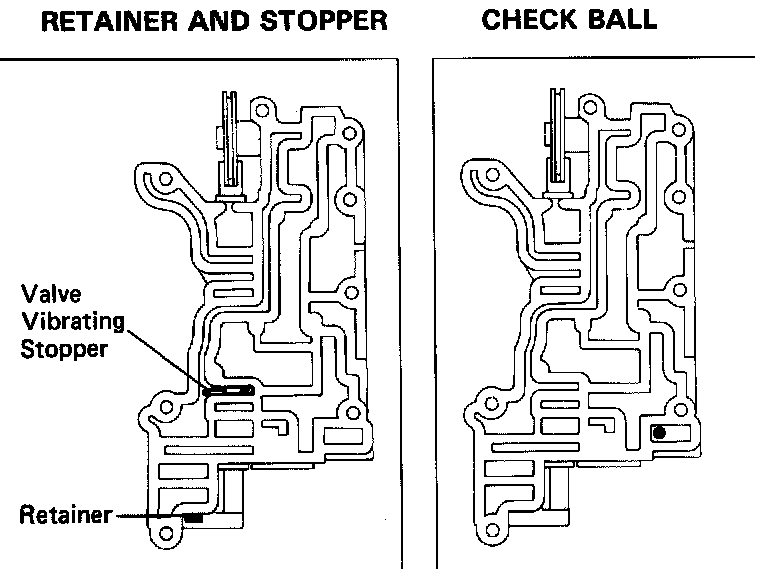 RETAINER AND STOPPER

Valve Vibrating Stopper

Retainer

CHECK BALL